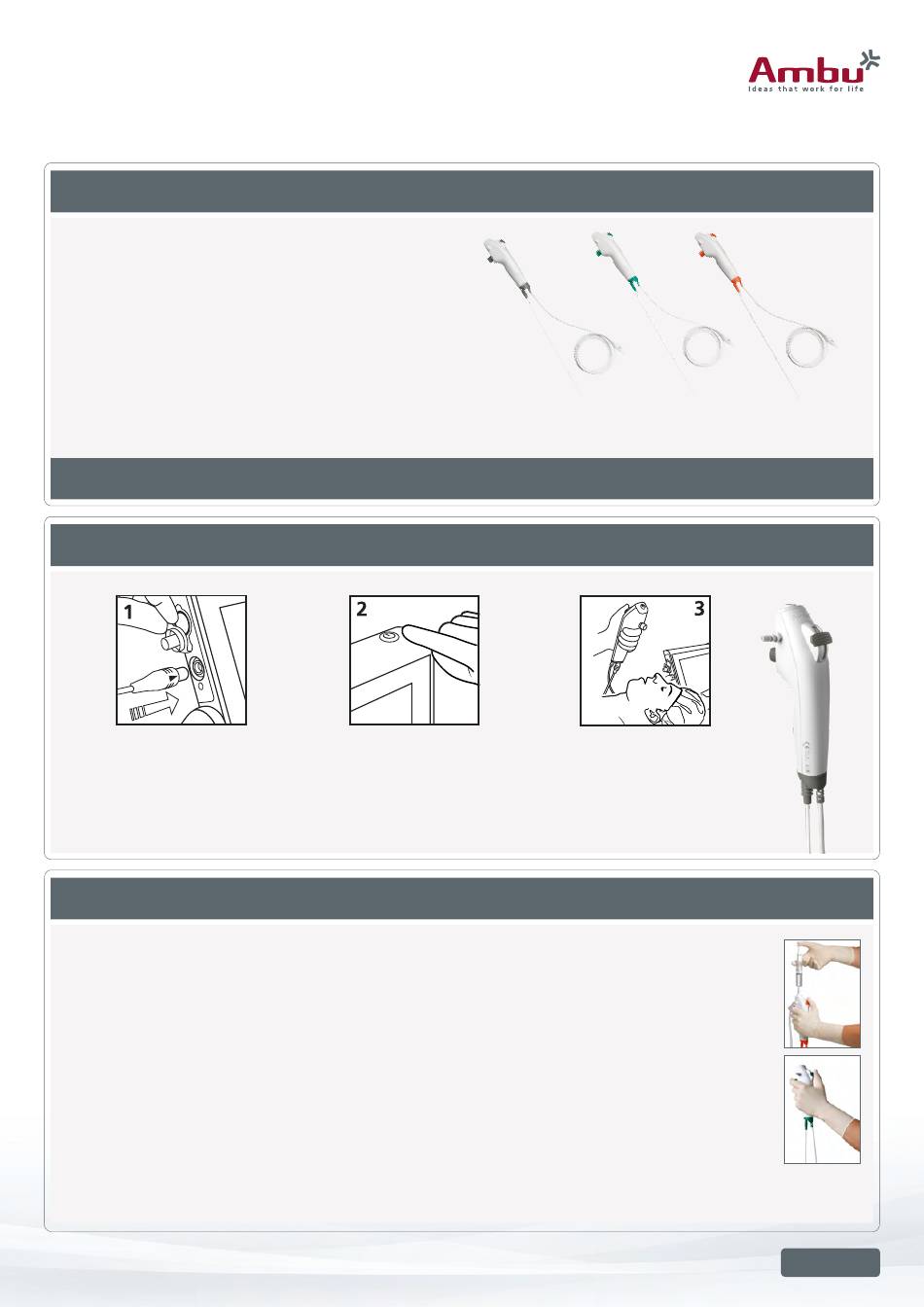 Ambu
Ideas that work for life

1

2

3