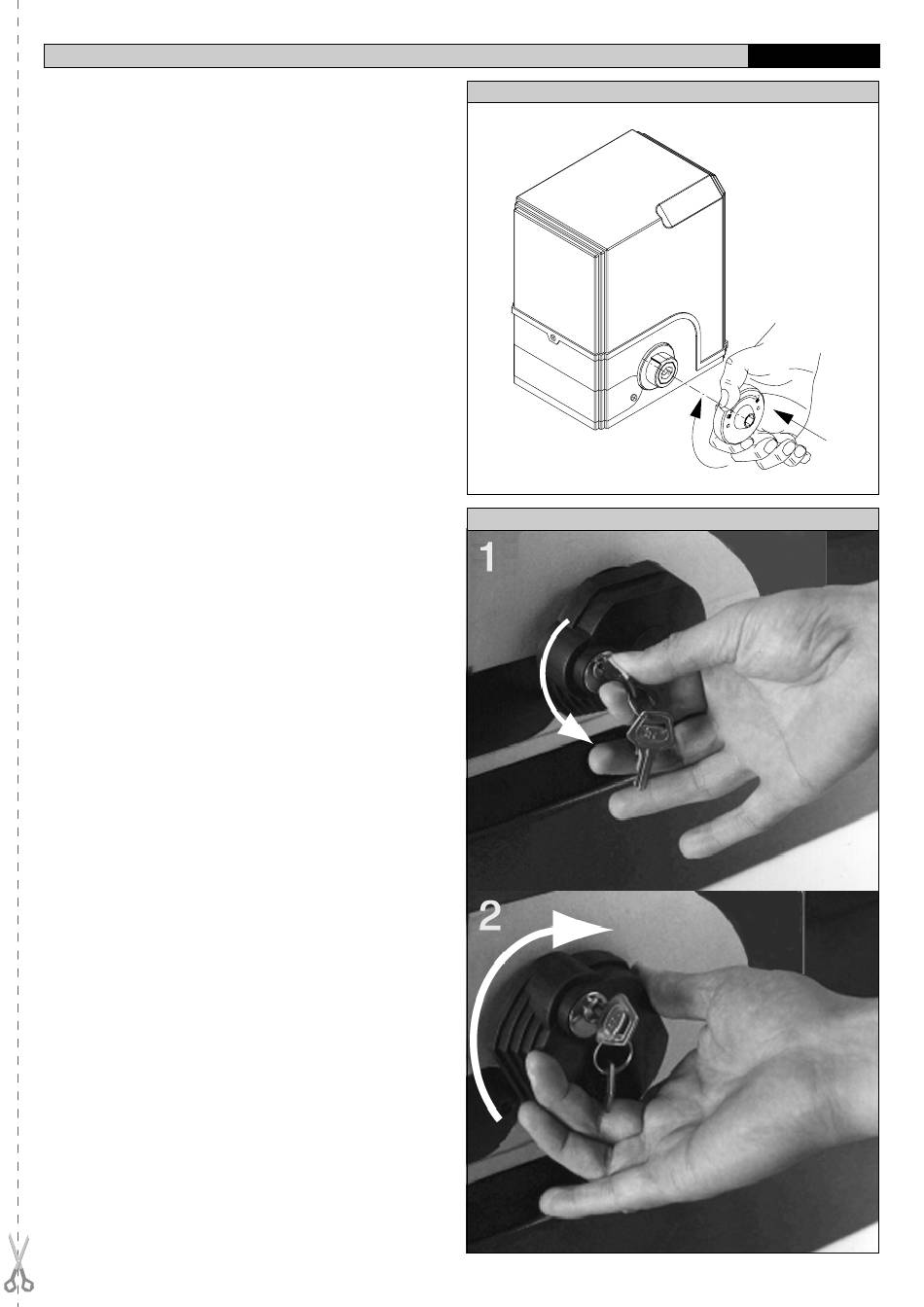 1

2