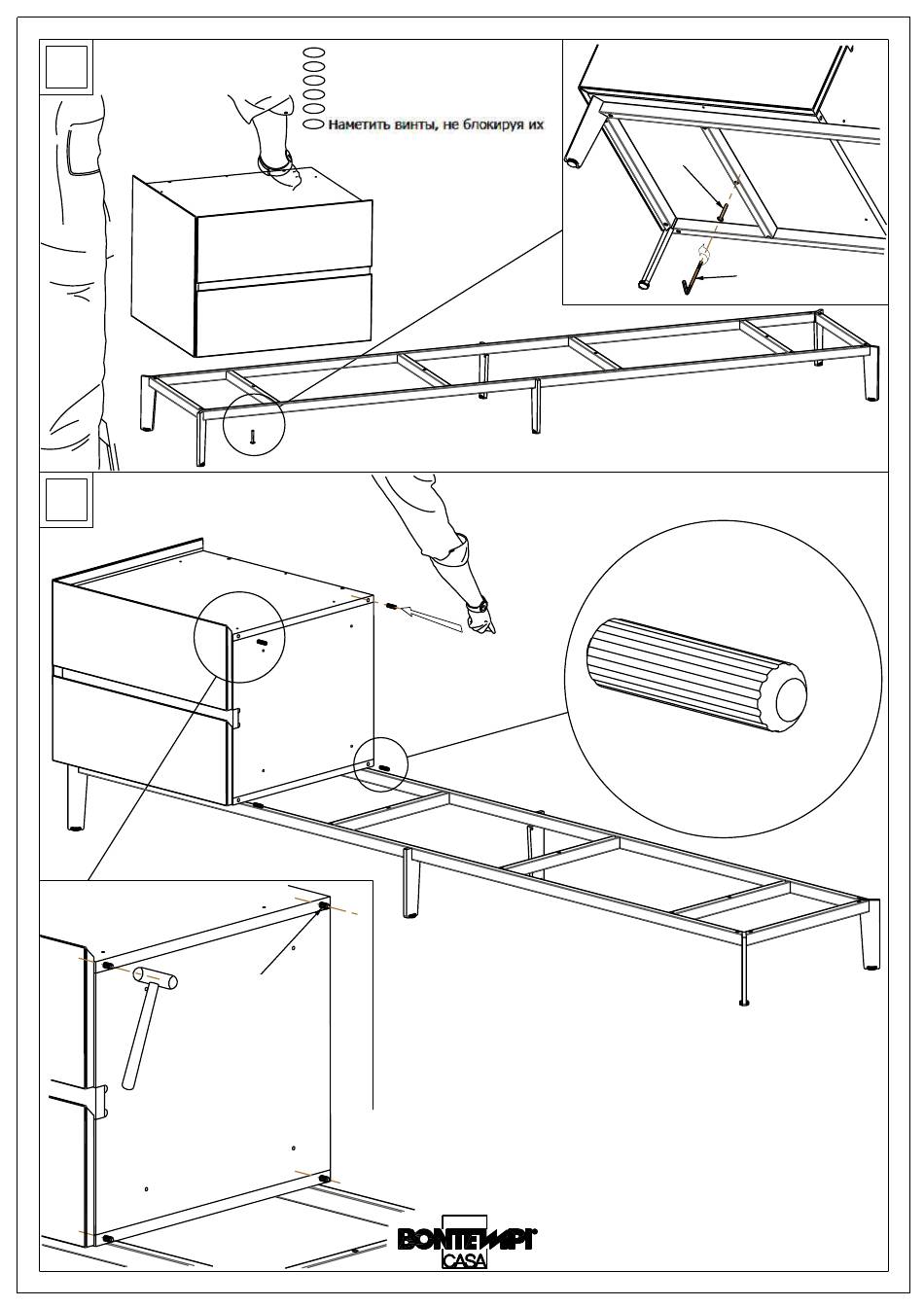 Наметить винты, не блокируя их

BONTEMPI CASA