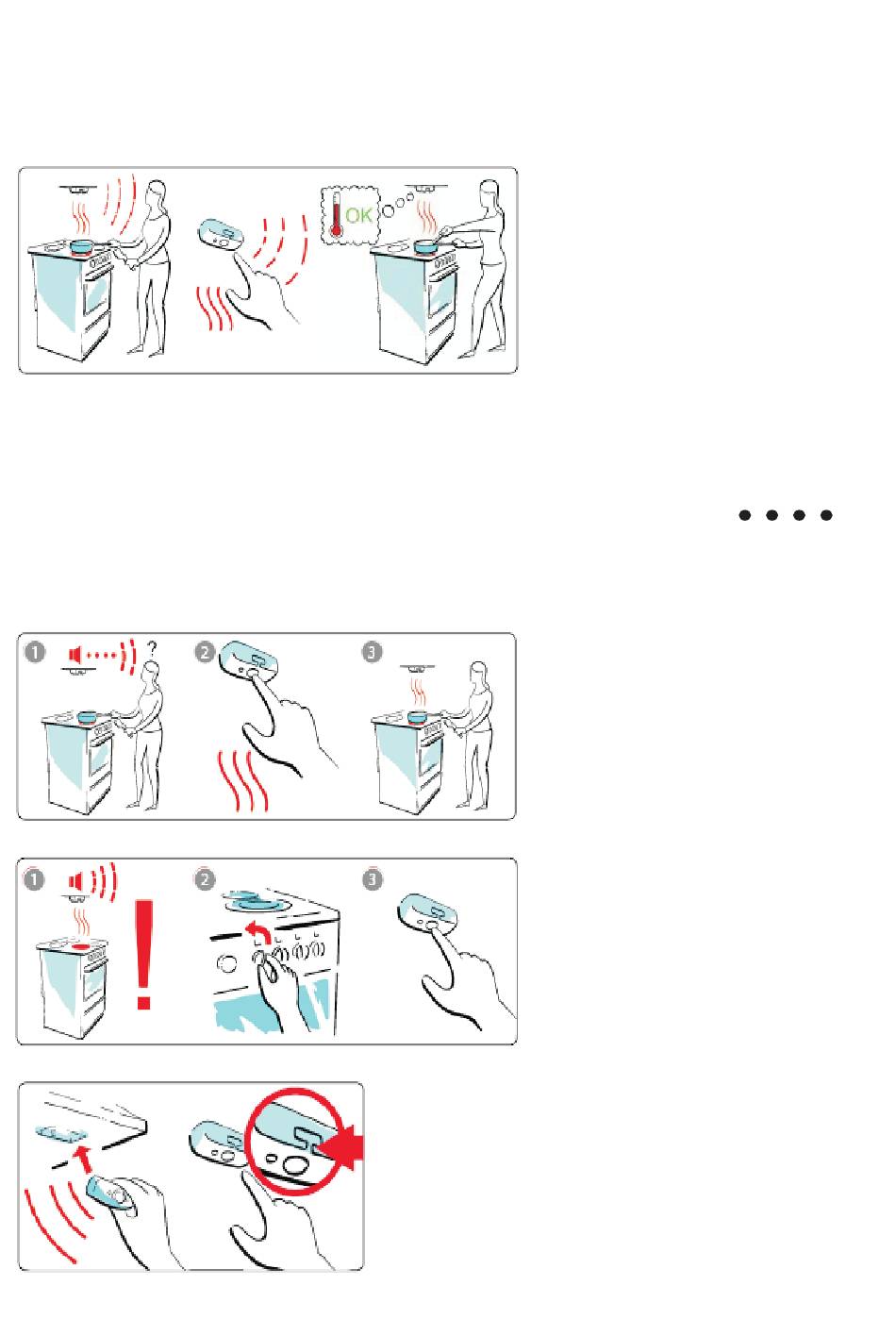 OK

1 ? 2 3

1 2 3