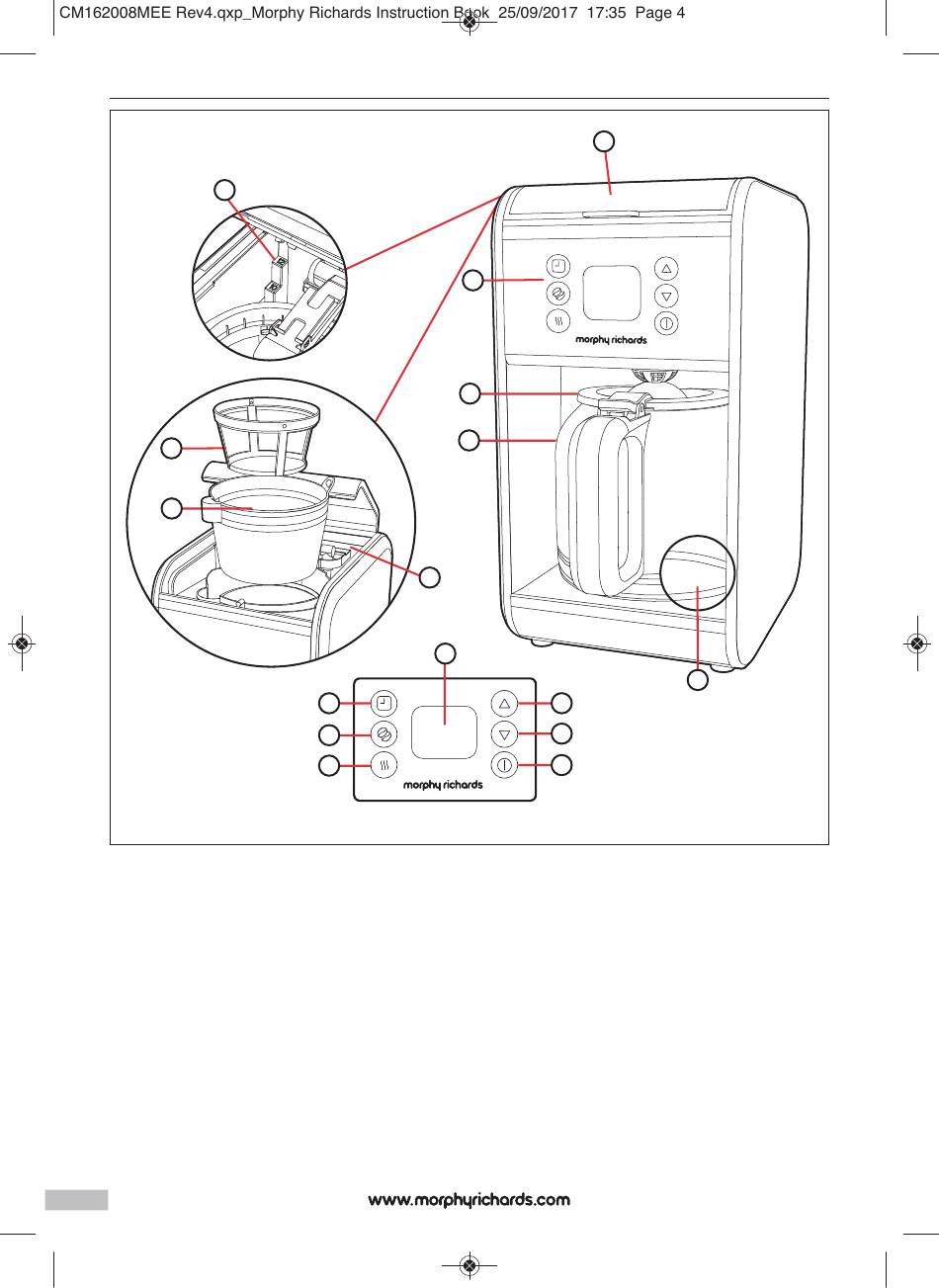 CM162008MEE Rev4.qxp_Morphy Richards Instruction Book 25/09/2017 17:35 Page 4

morphy richards

morphy richards

www.morphyrichards.com