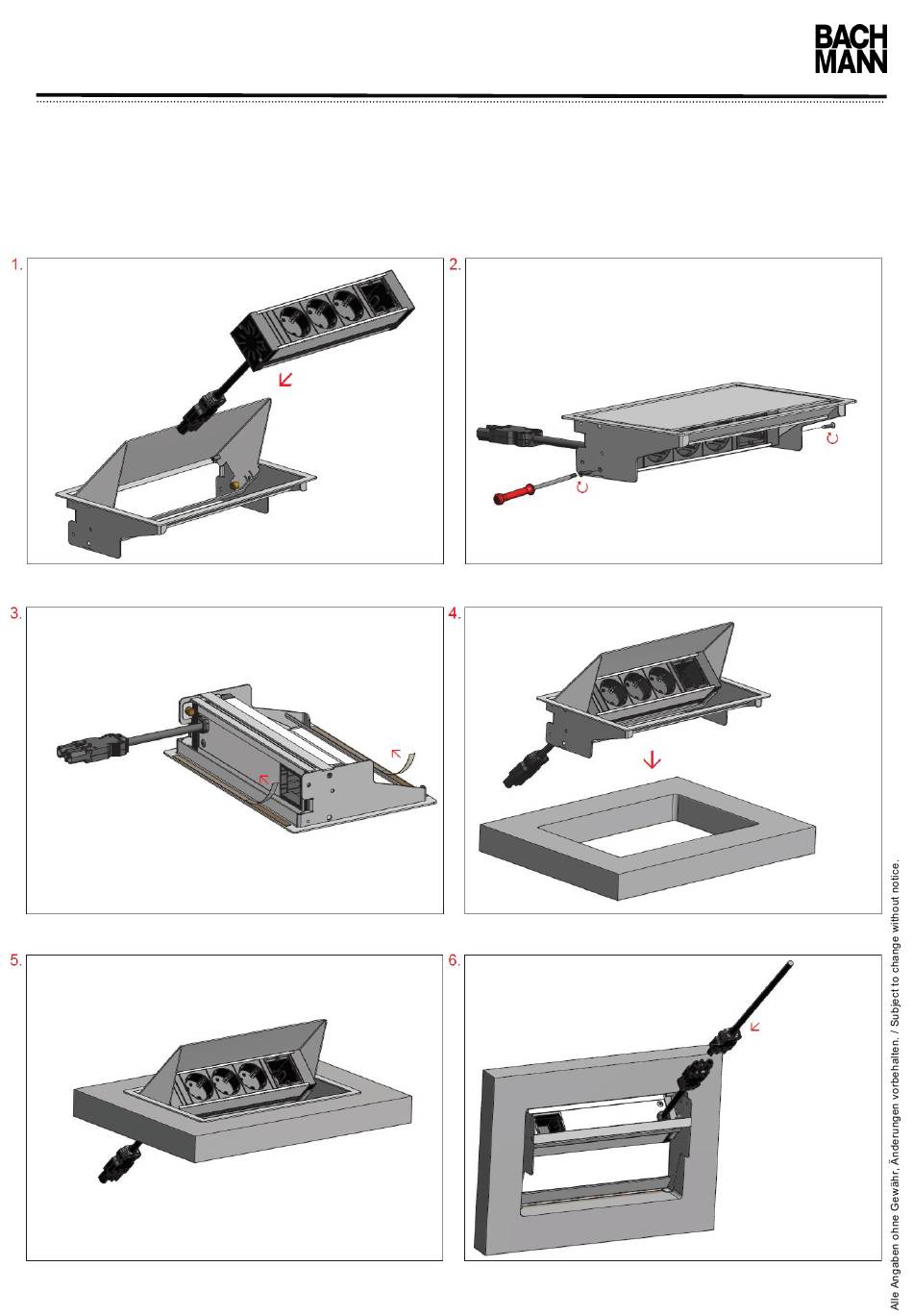 BACH
MANN

1.

2.

3.

4.

5.

6.

Alle Angaben ohne Gewähr, Änderungen vorbehalten. / Subject to change without notice.