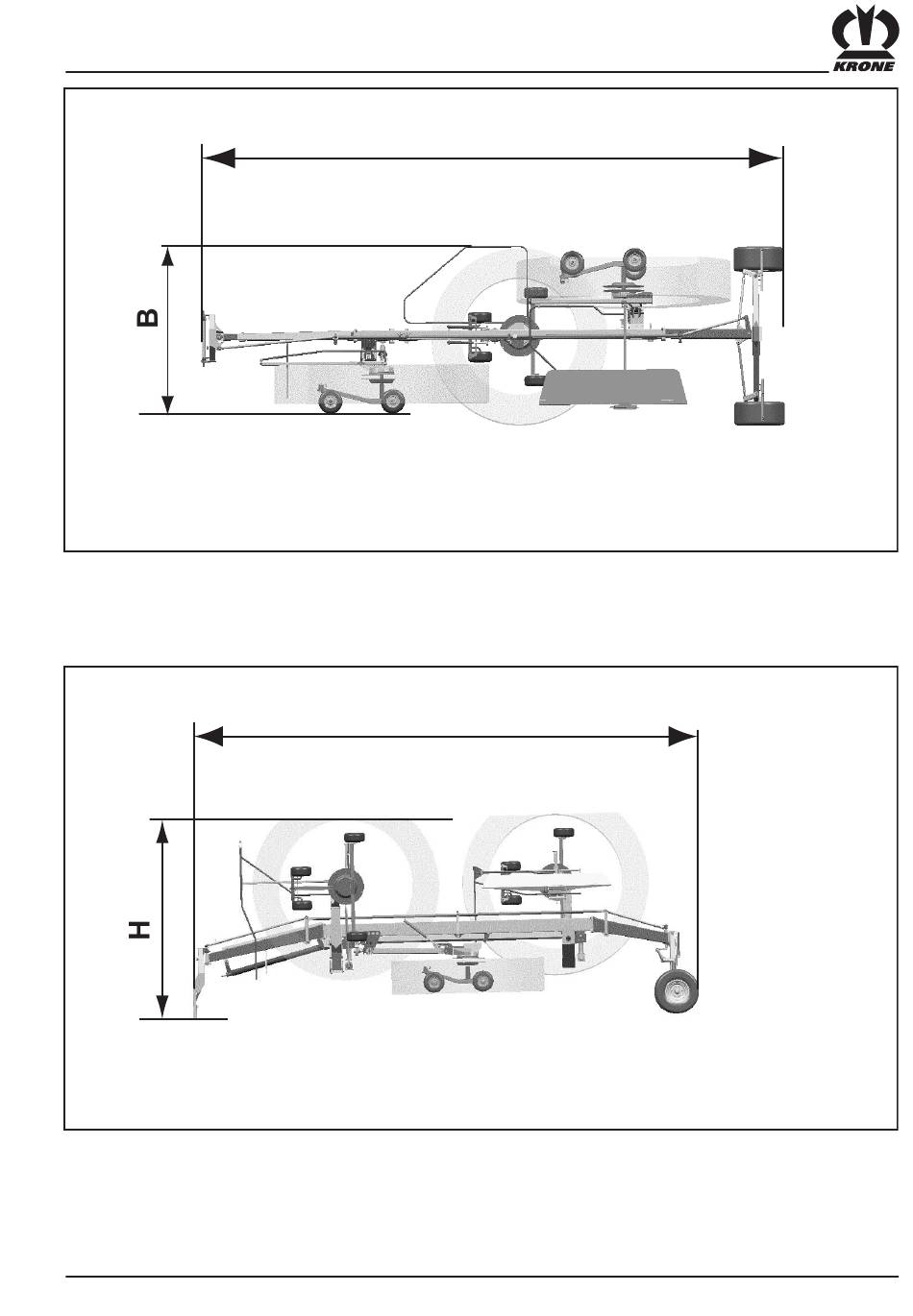 KRONE

B

H