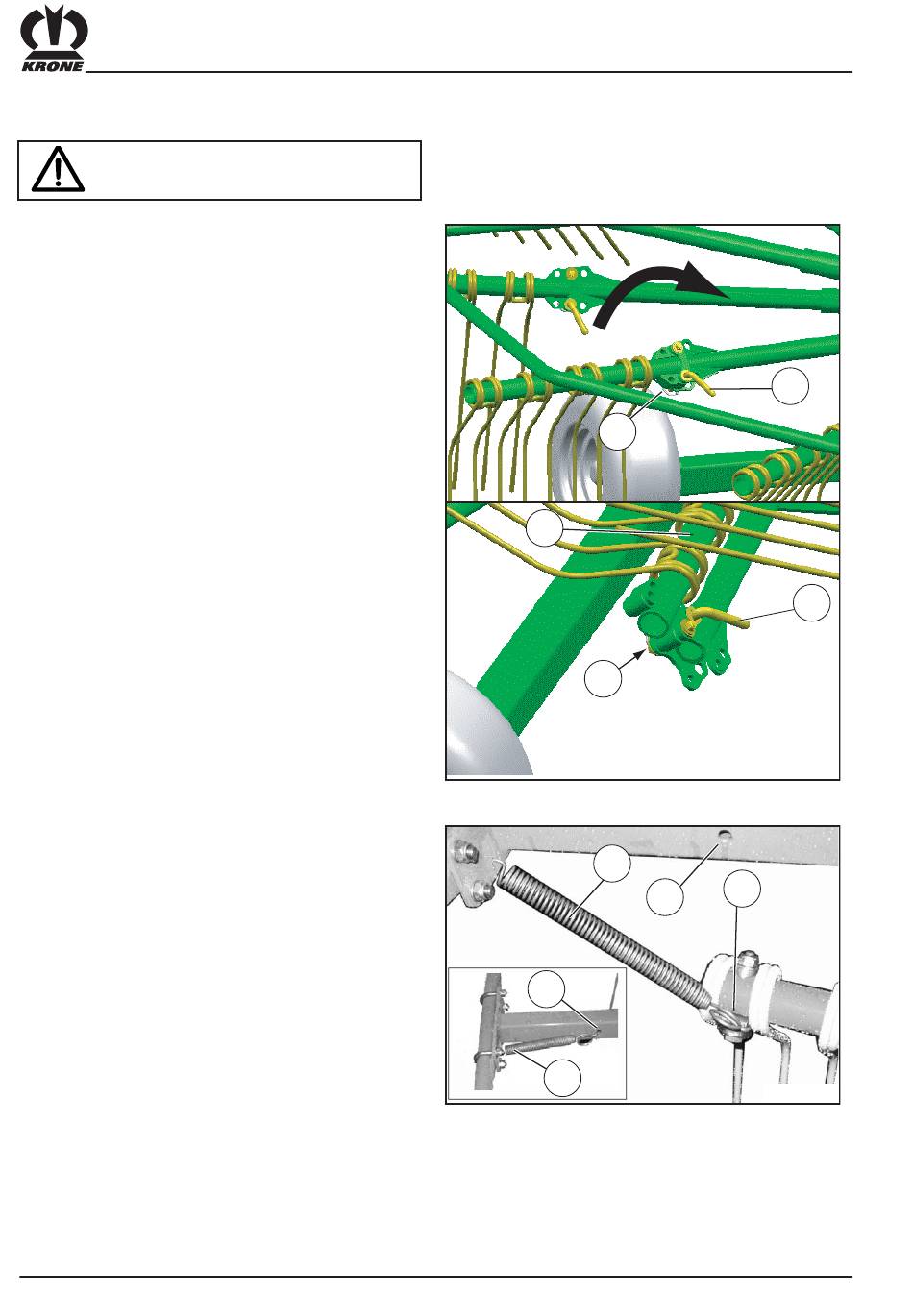 KRONE