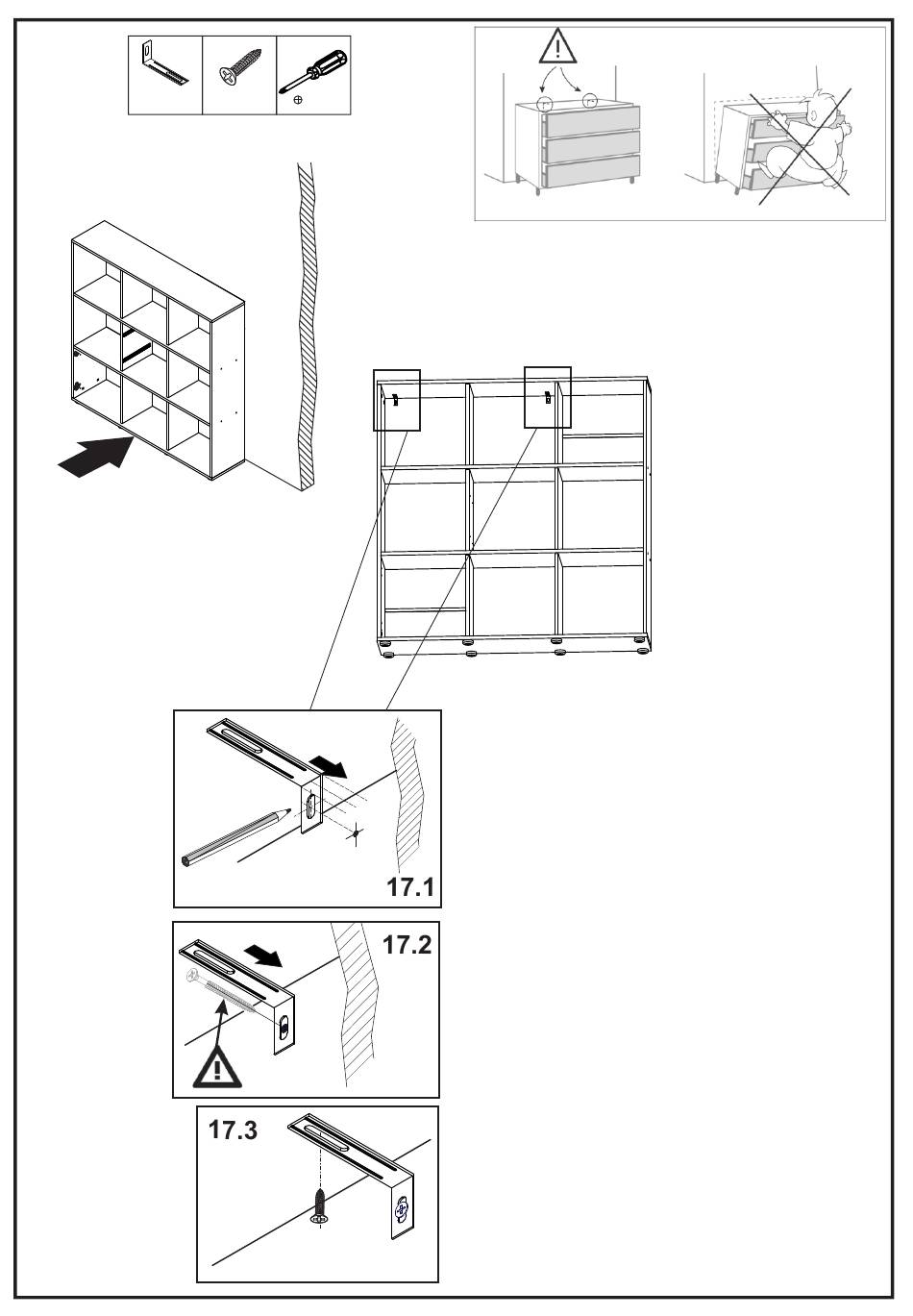 17.1

17.2

17.3