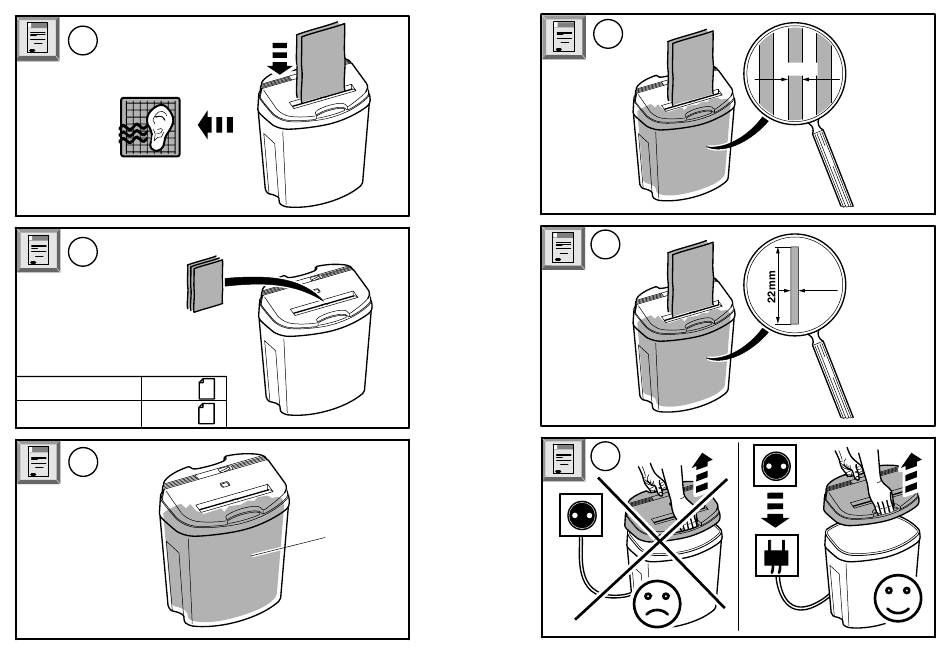 22 mm