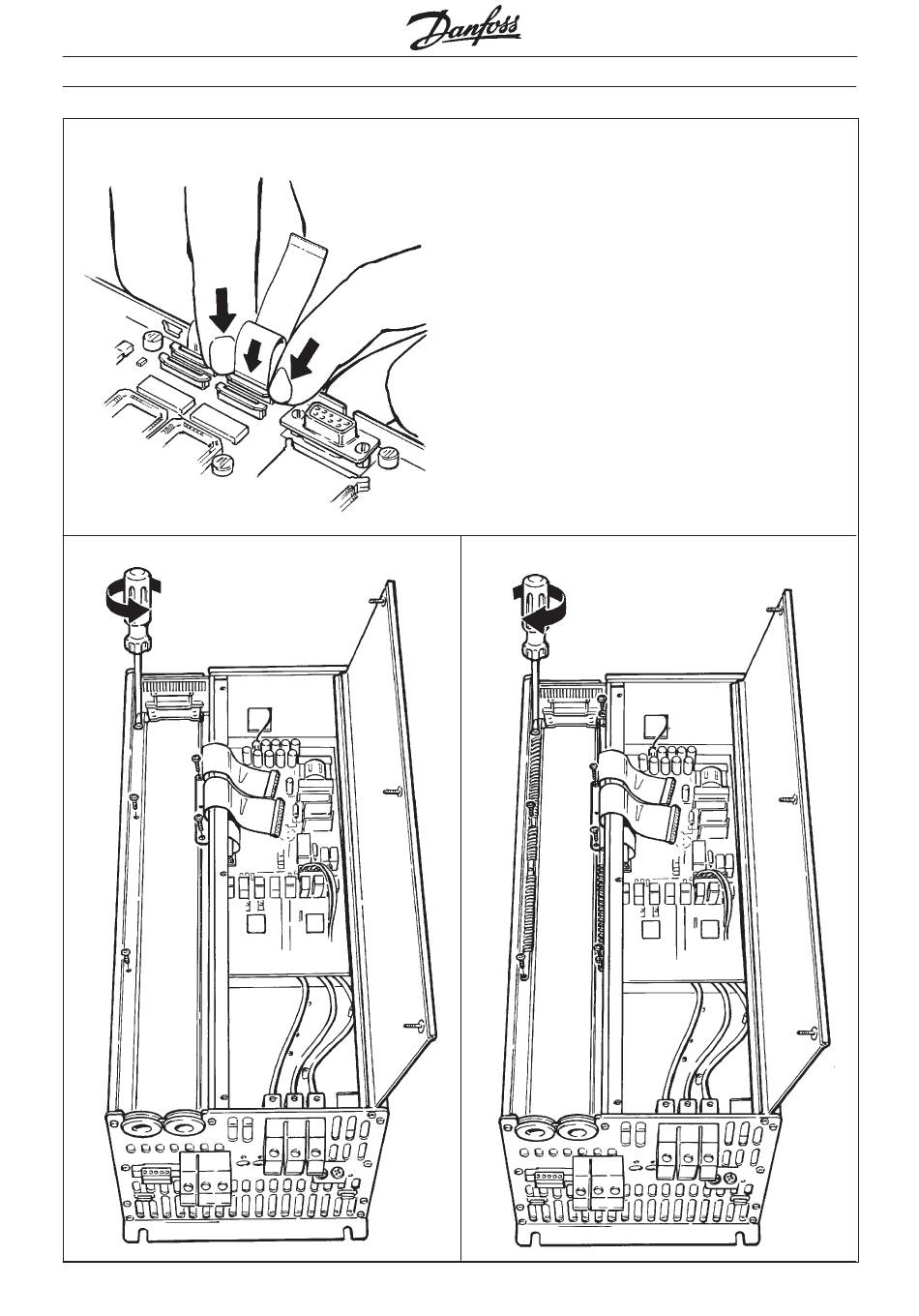 Danfoss