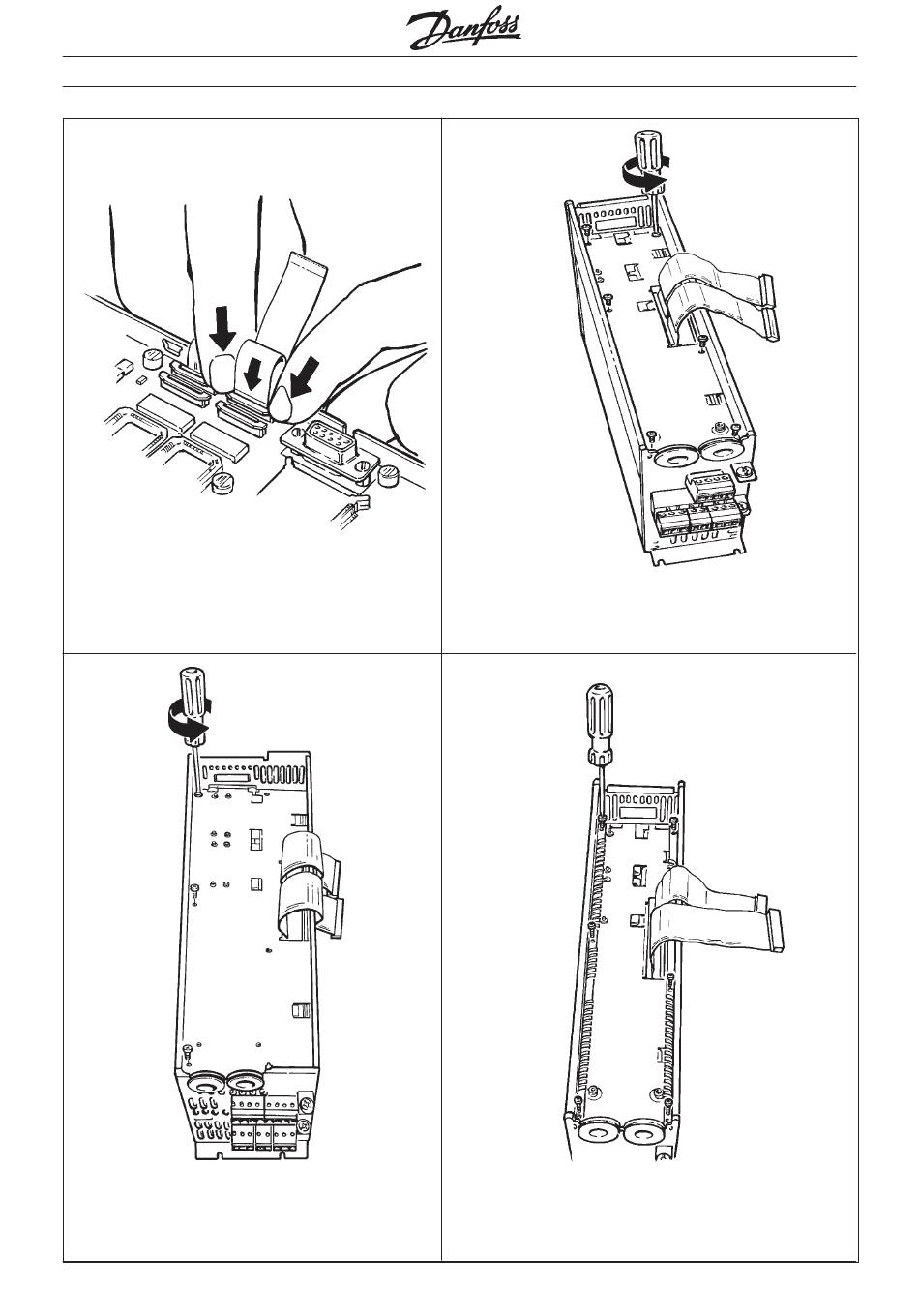 Danfoss