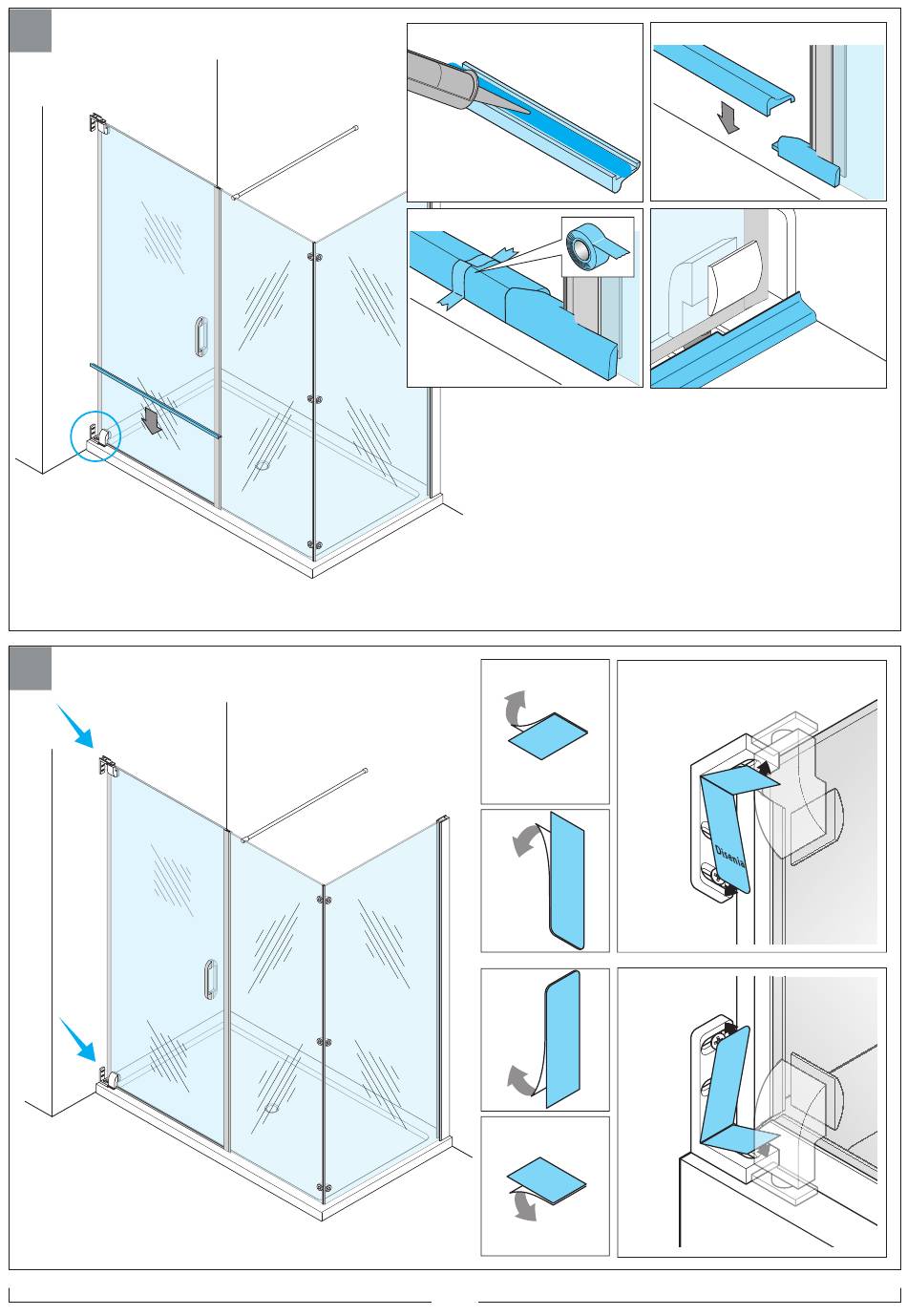 Disenia