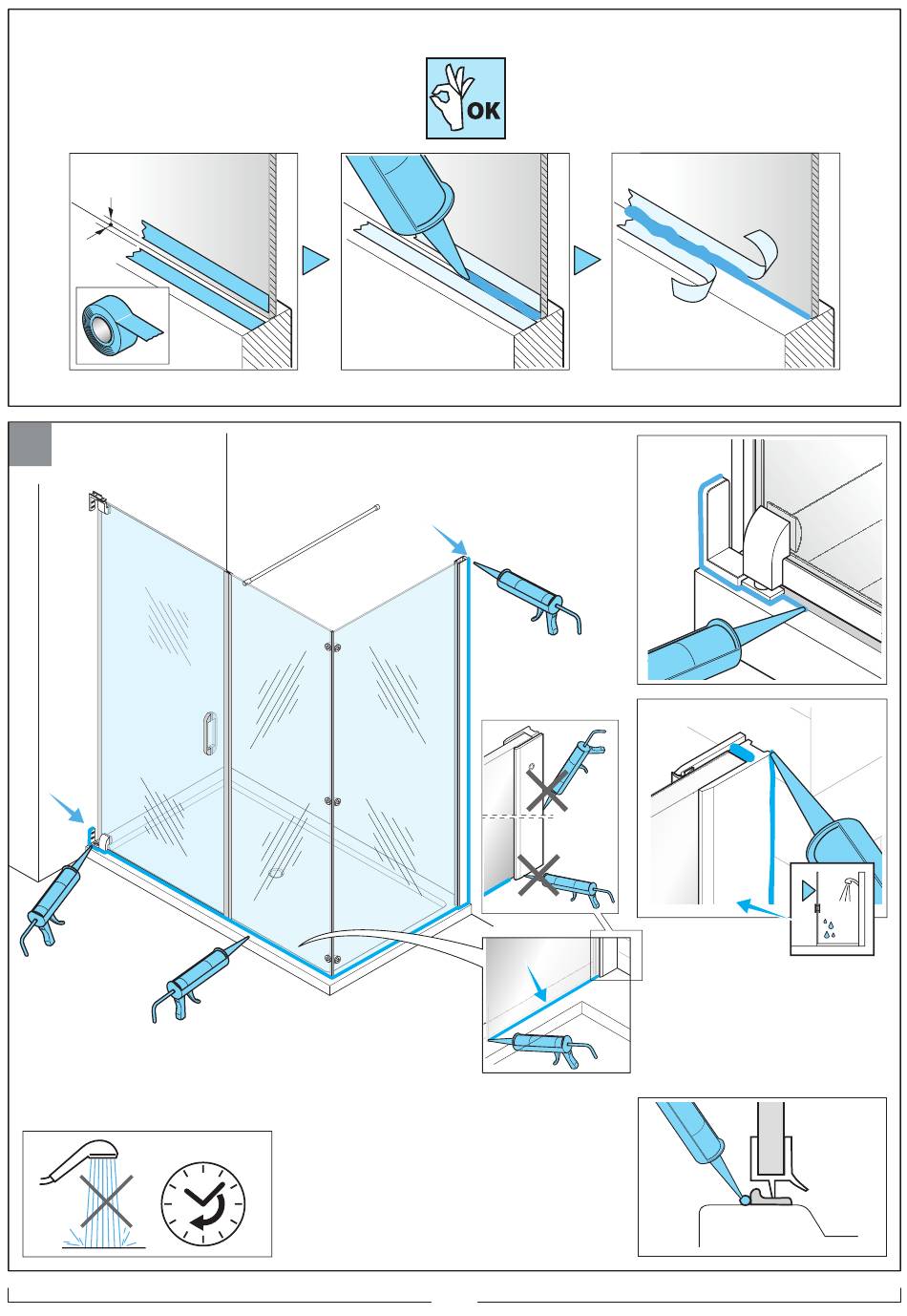 OK