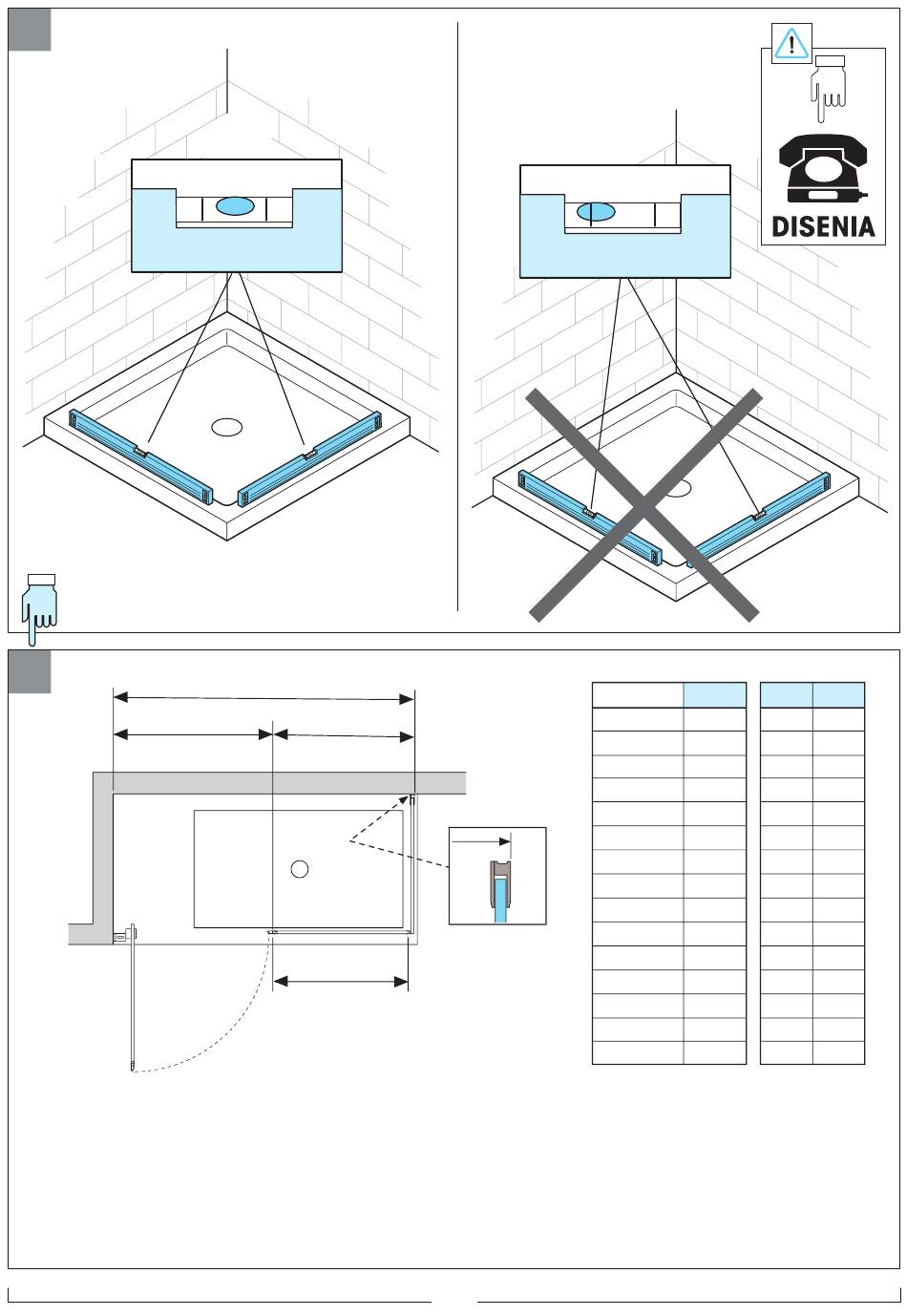 DISENIA