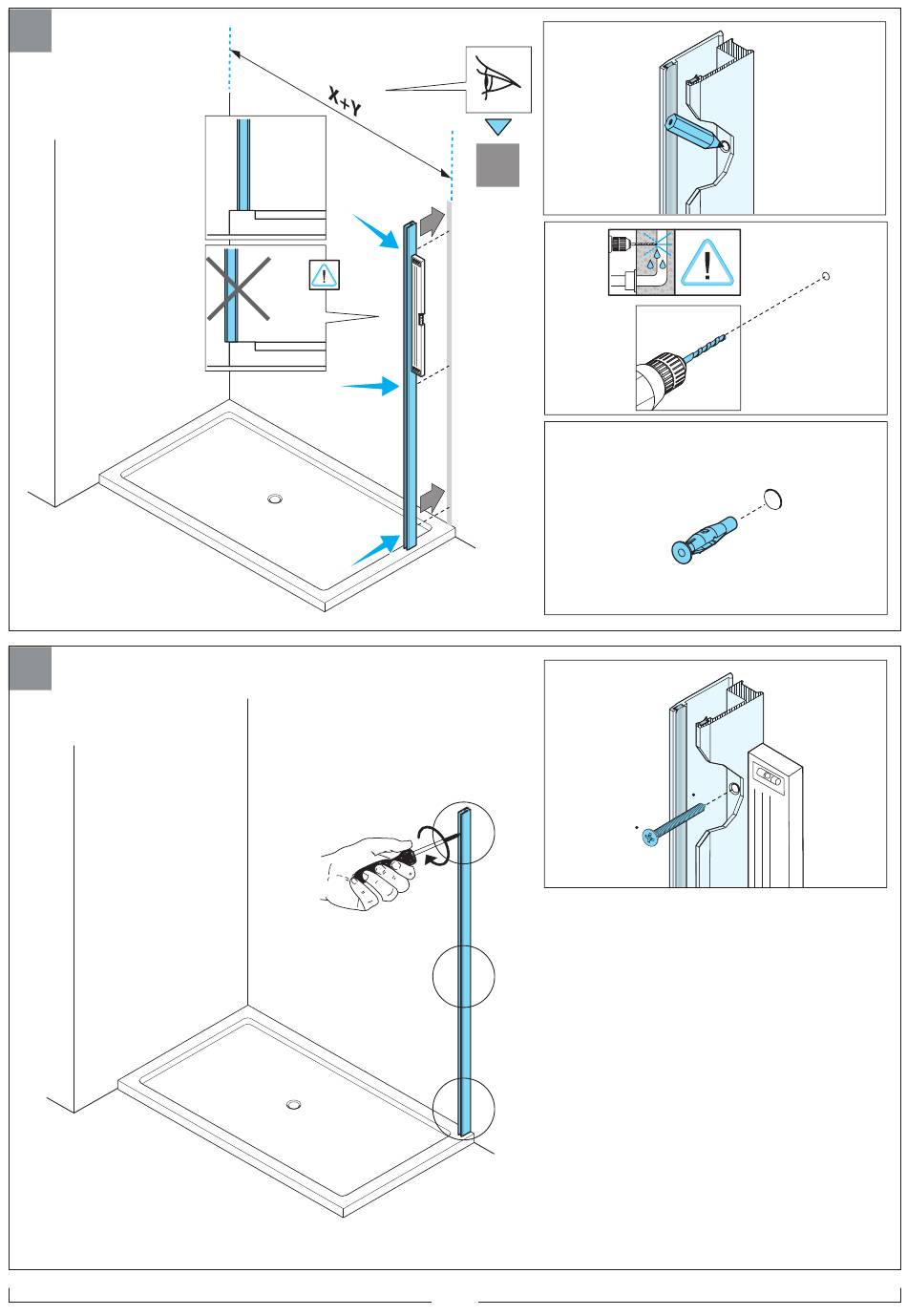 X+Y