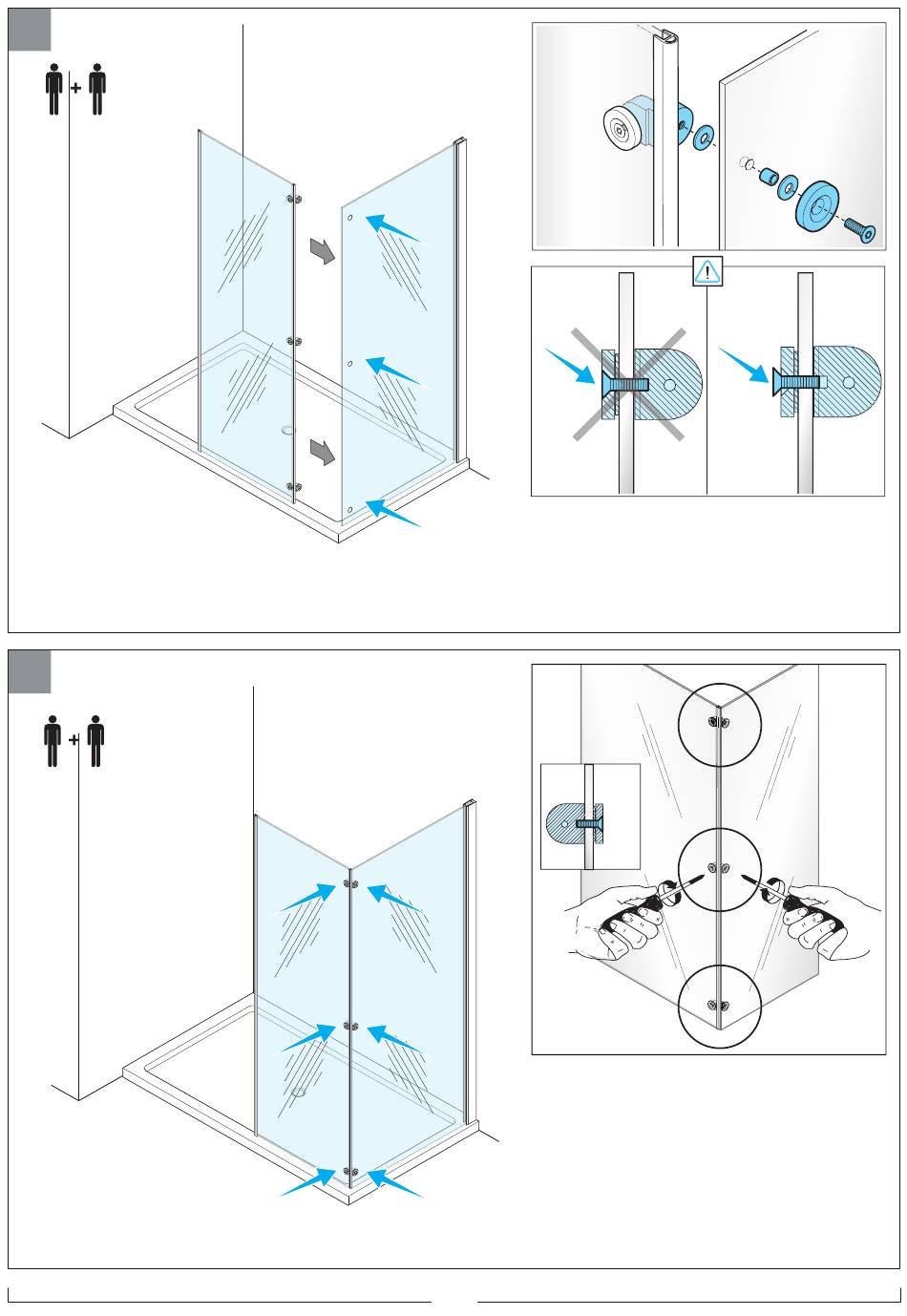 +

!

+