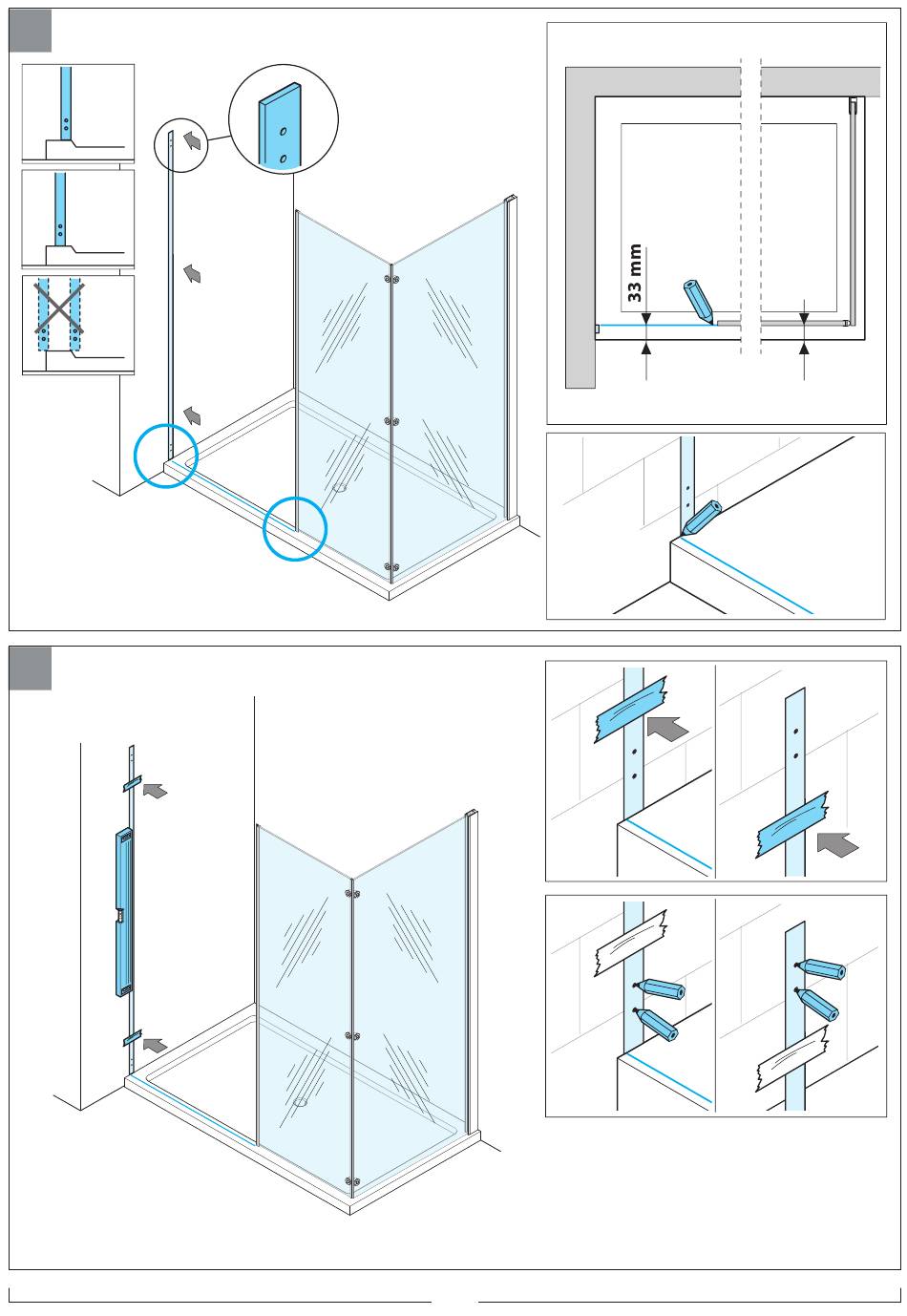 33 mm