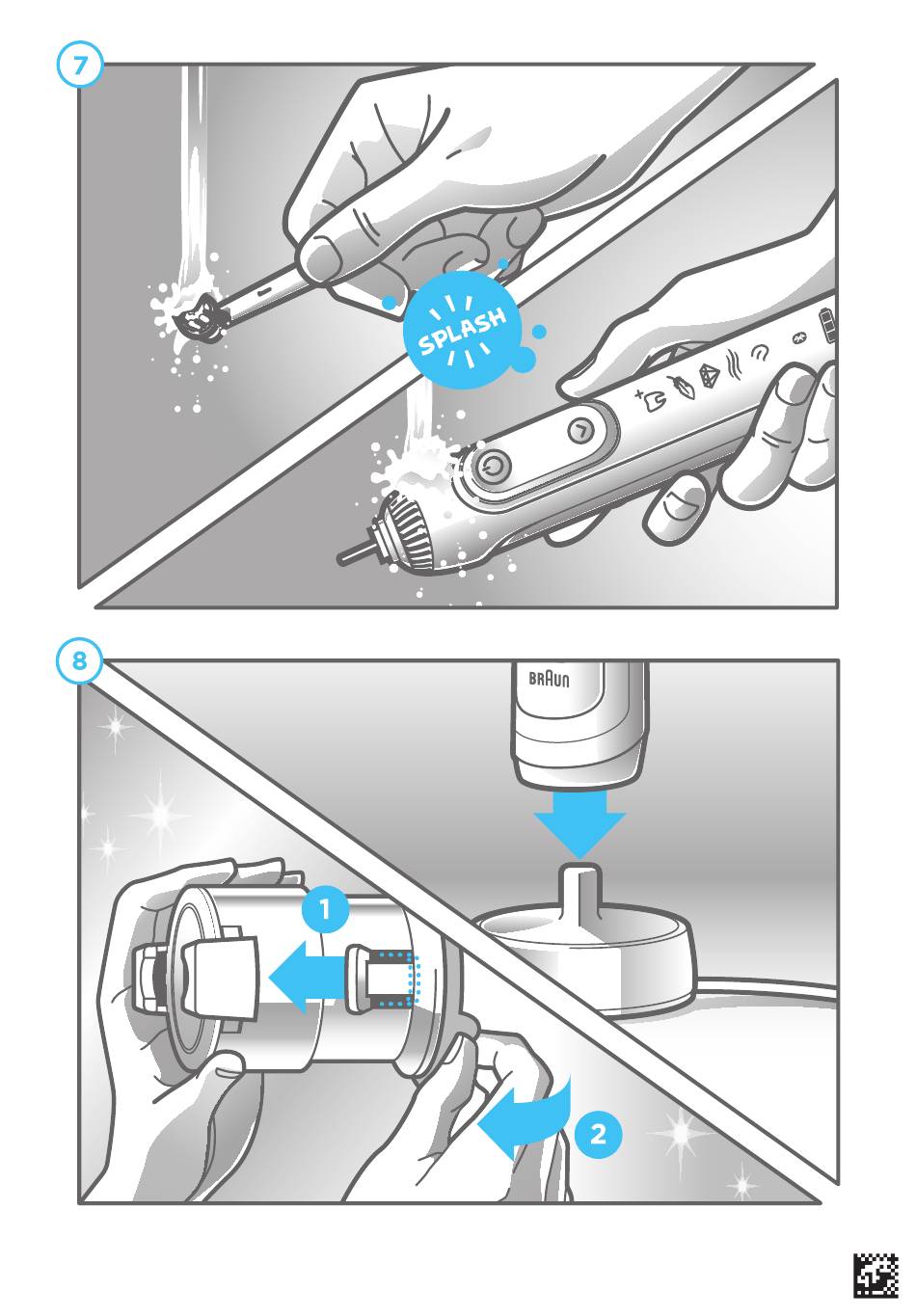 7

SPLASH

8

BRAUN

1

2