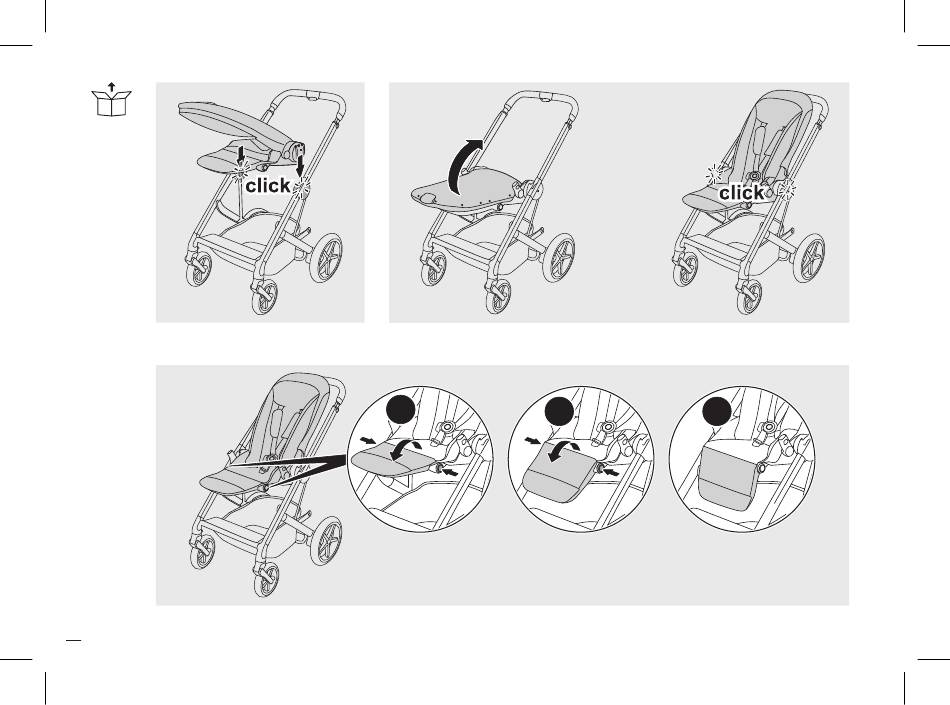 click

click