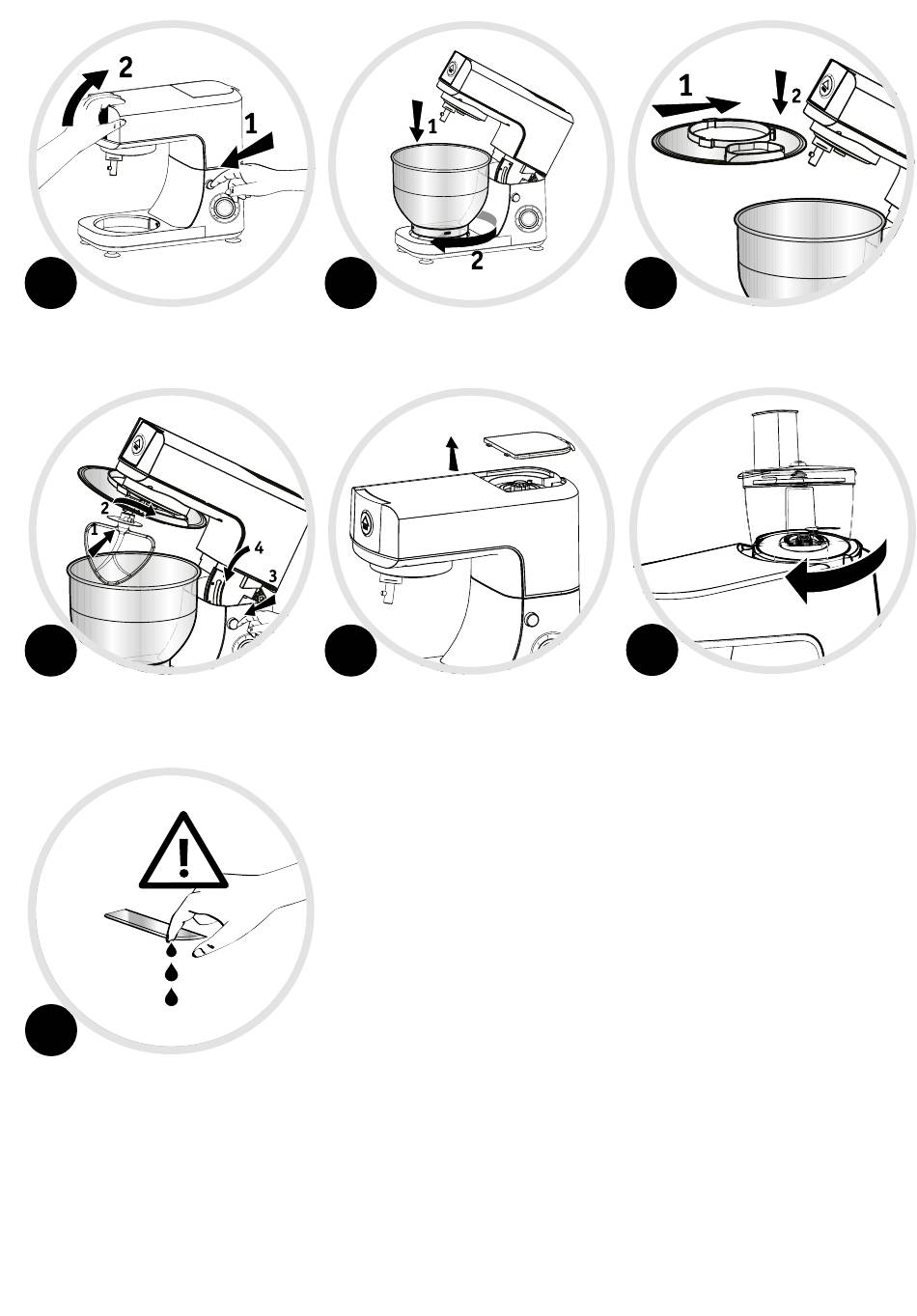 2
1

1
2

1
2

2
1
4
3