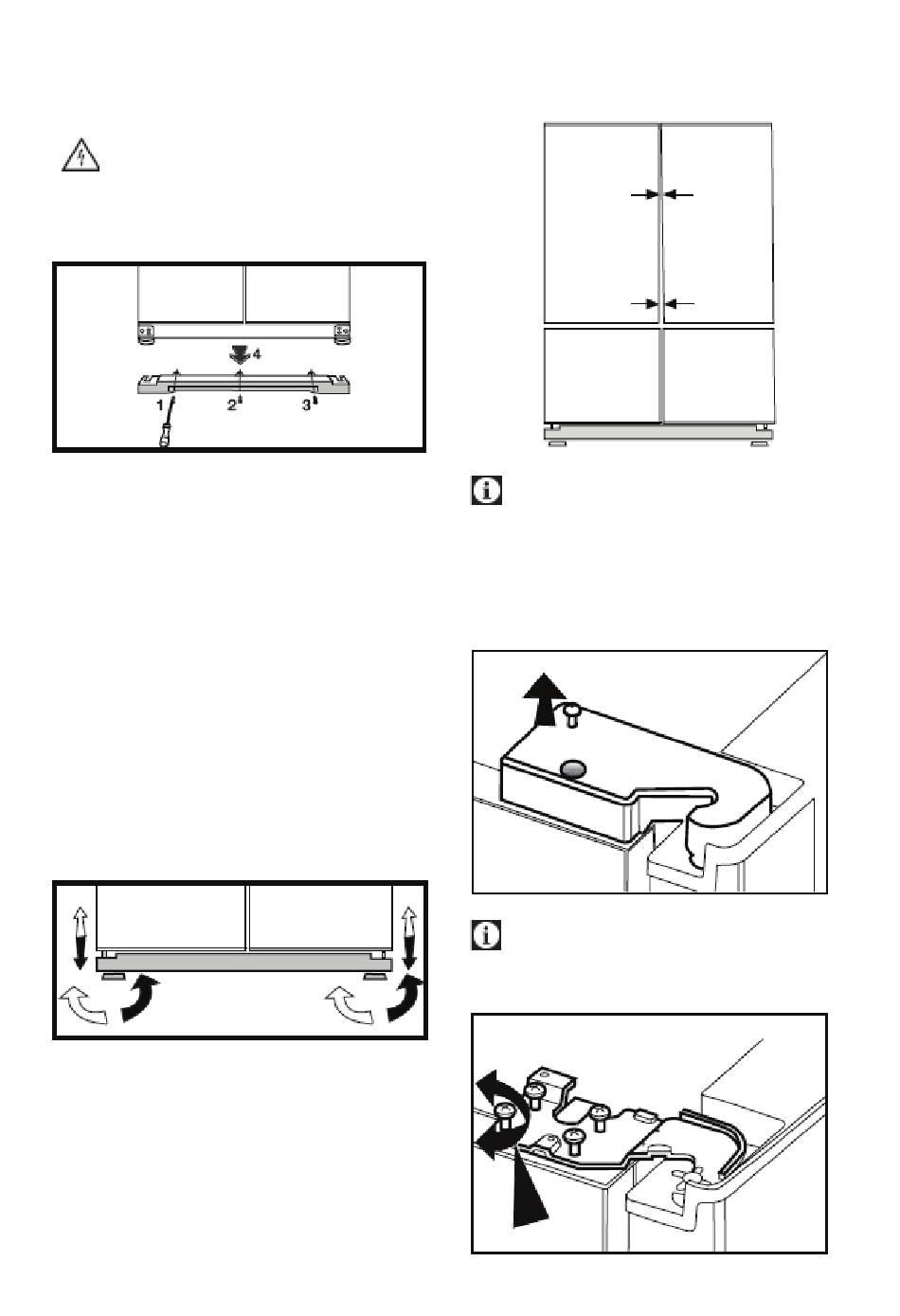 4
1
2
3