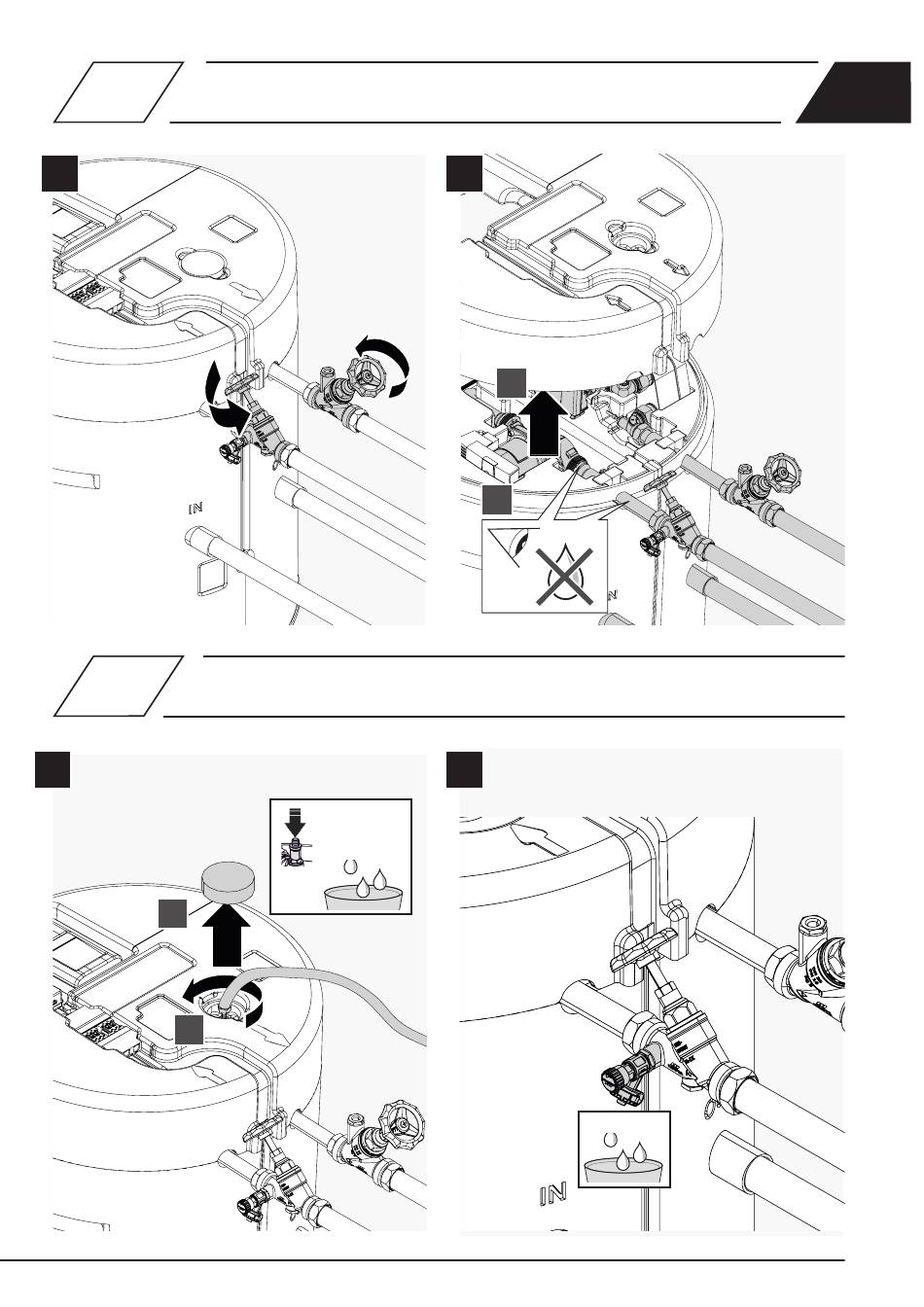 IN

IN

IN