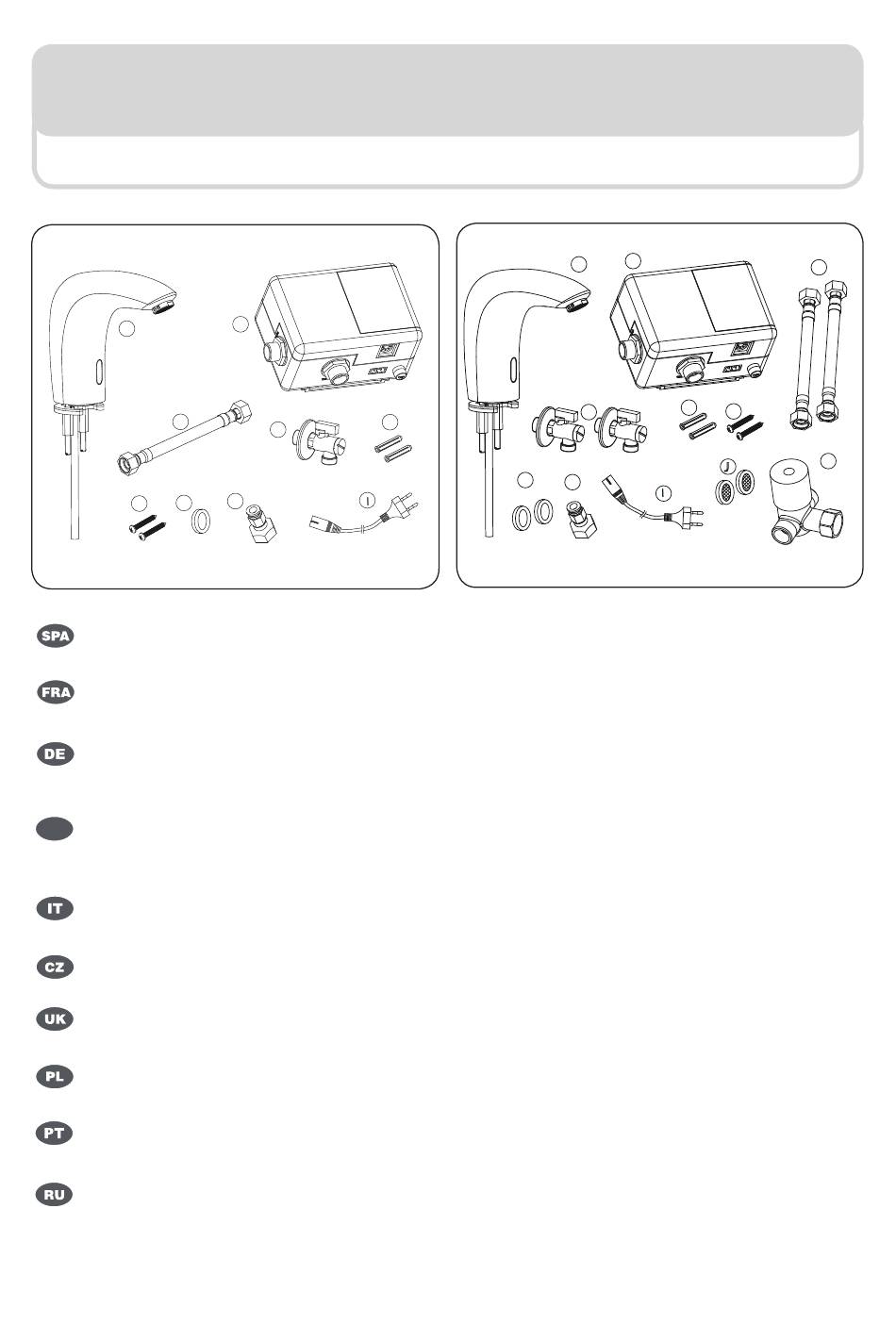 I

I

J

SPA

FRA

DE

IT

CZ

UK

PL

PT

RU