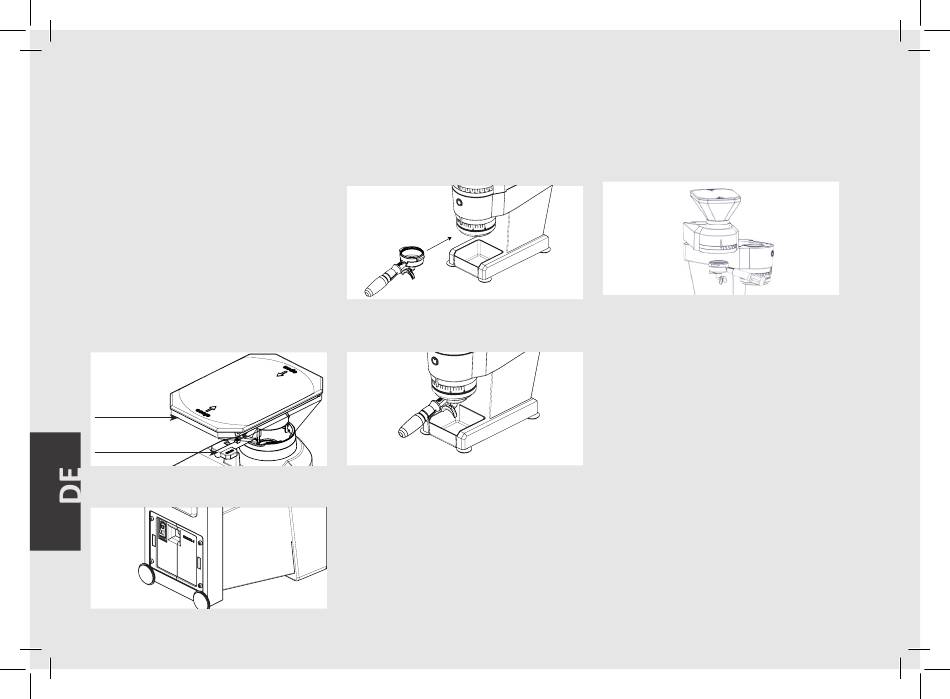 DE