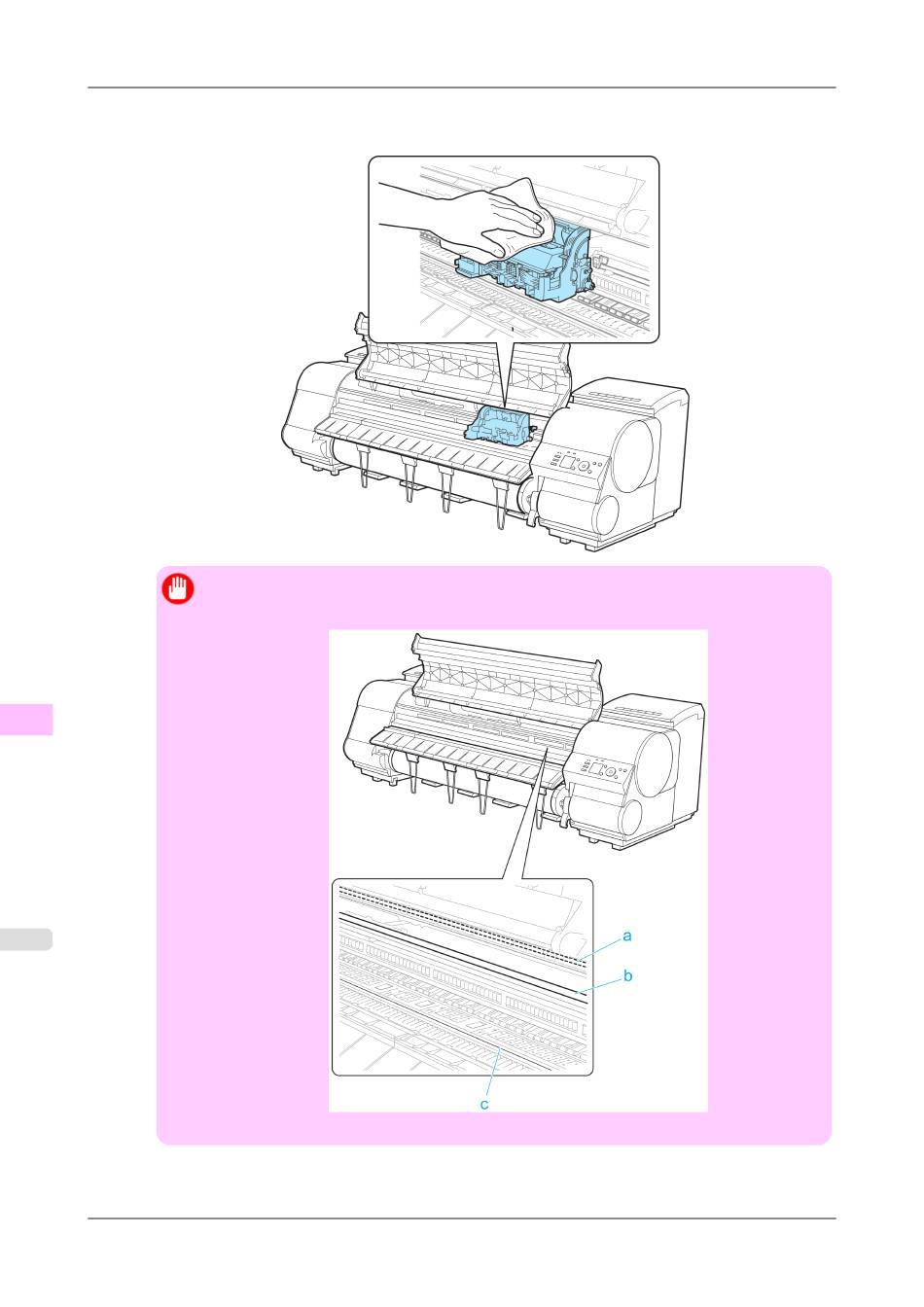 a
b
c