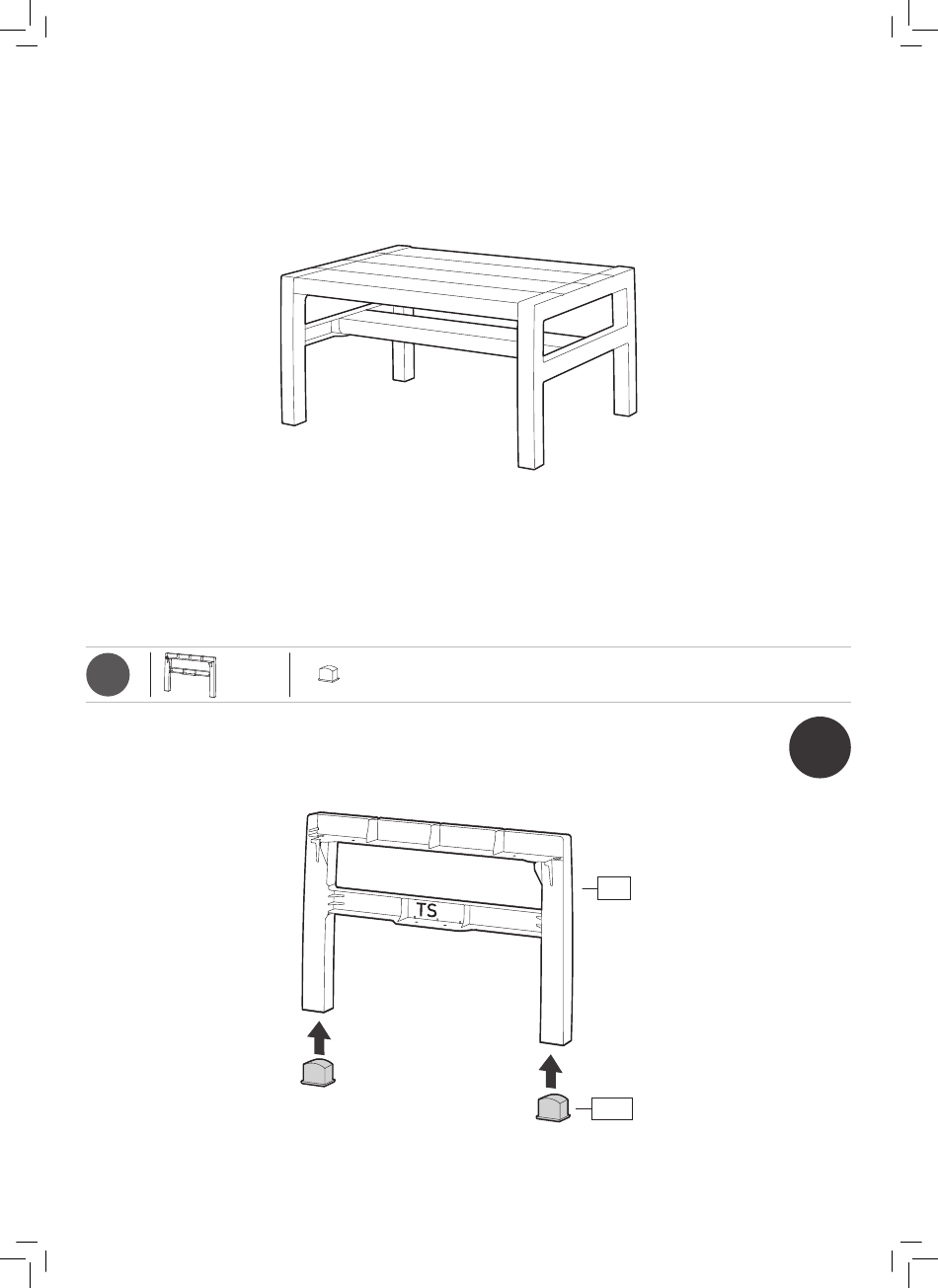 TS