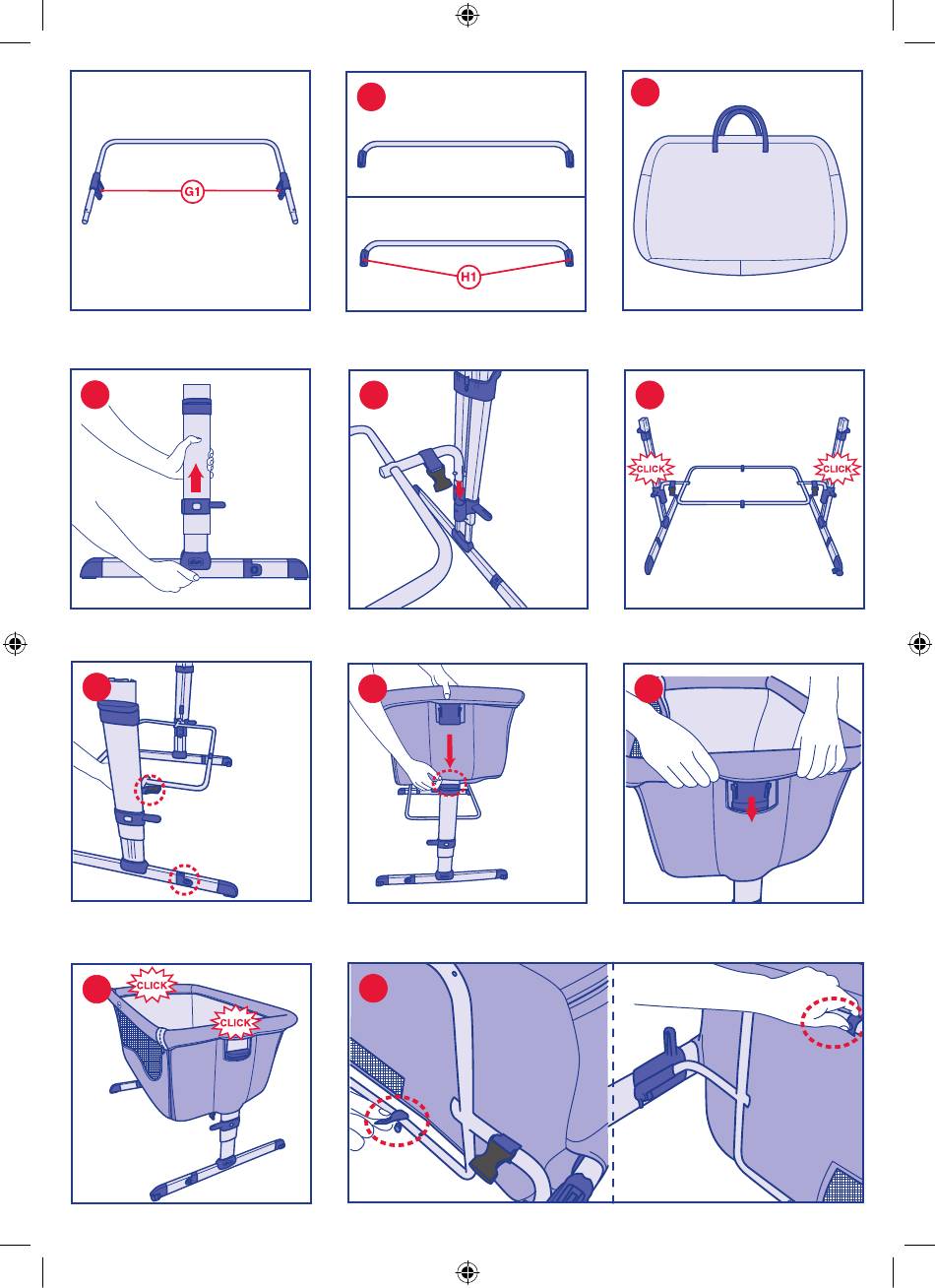 G1

H1

CLICK

CLICK

CLICK

CLICK