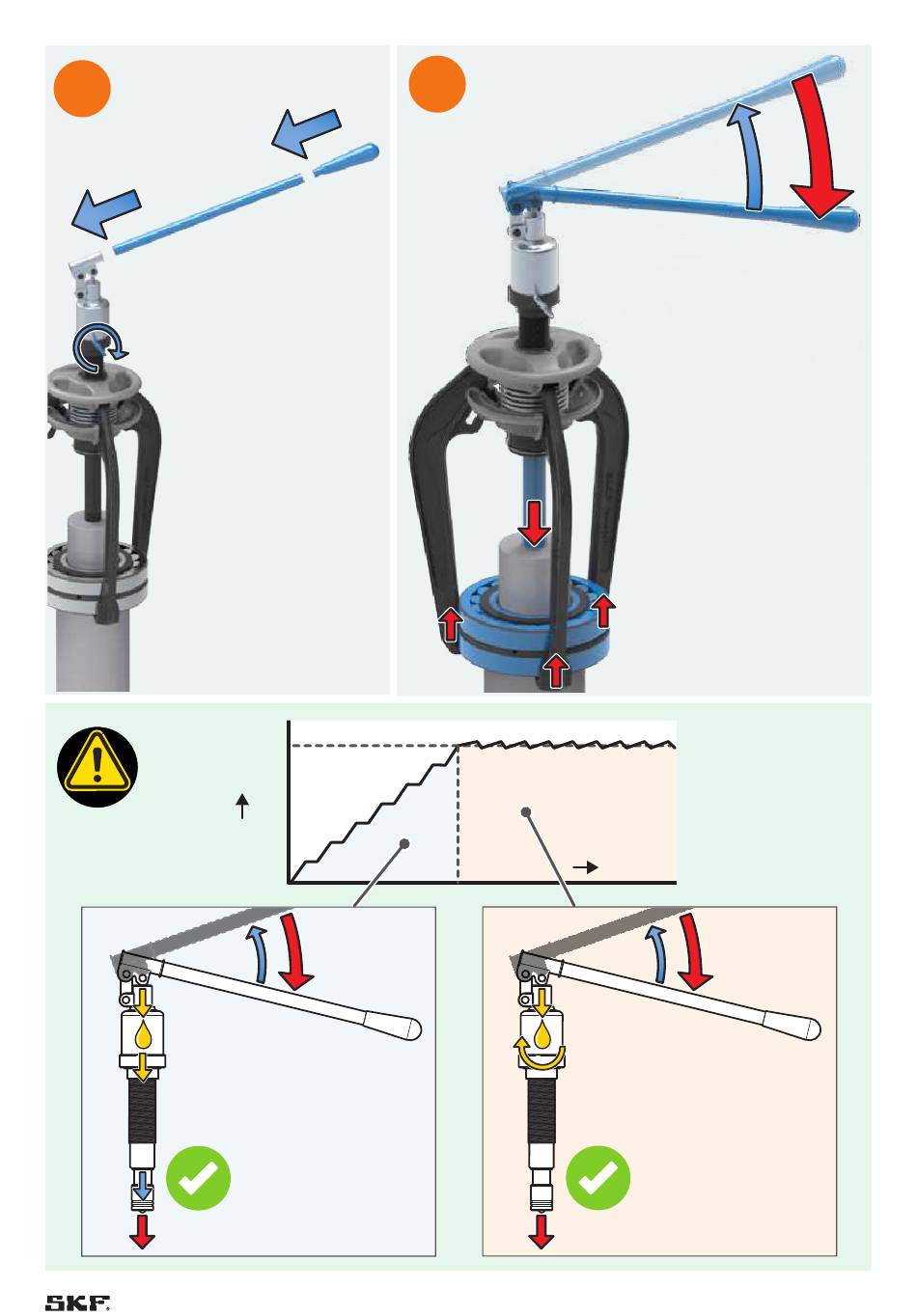 SKF.