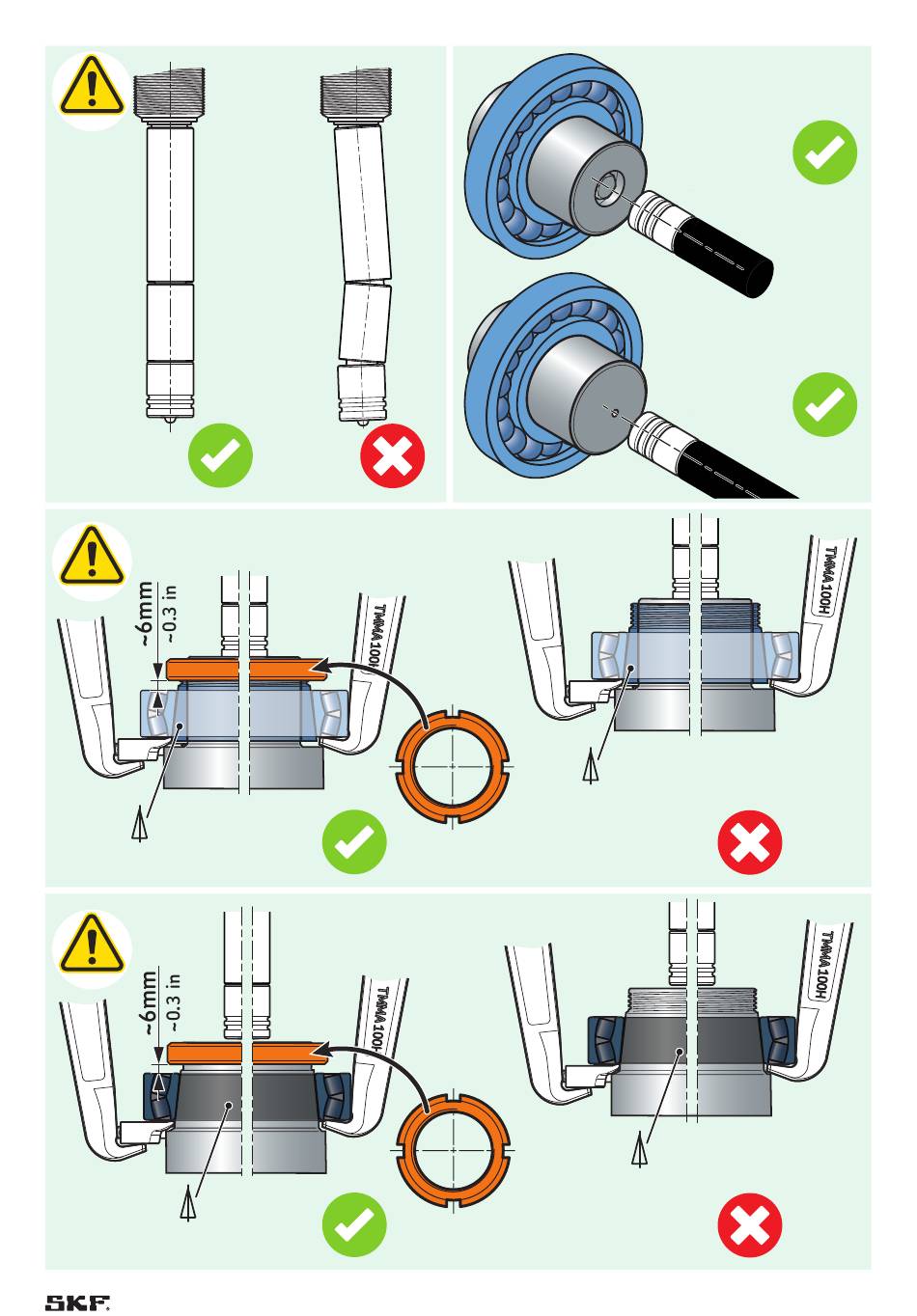 ~6mm
~0.3 in
TMMA 100H
TMMA 100H
~6mm
~0.3 in
TMMA 100H
TMMA 100H
SKF.