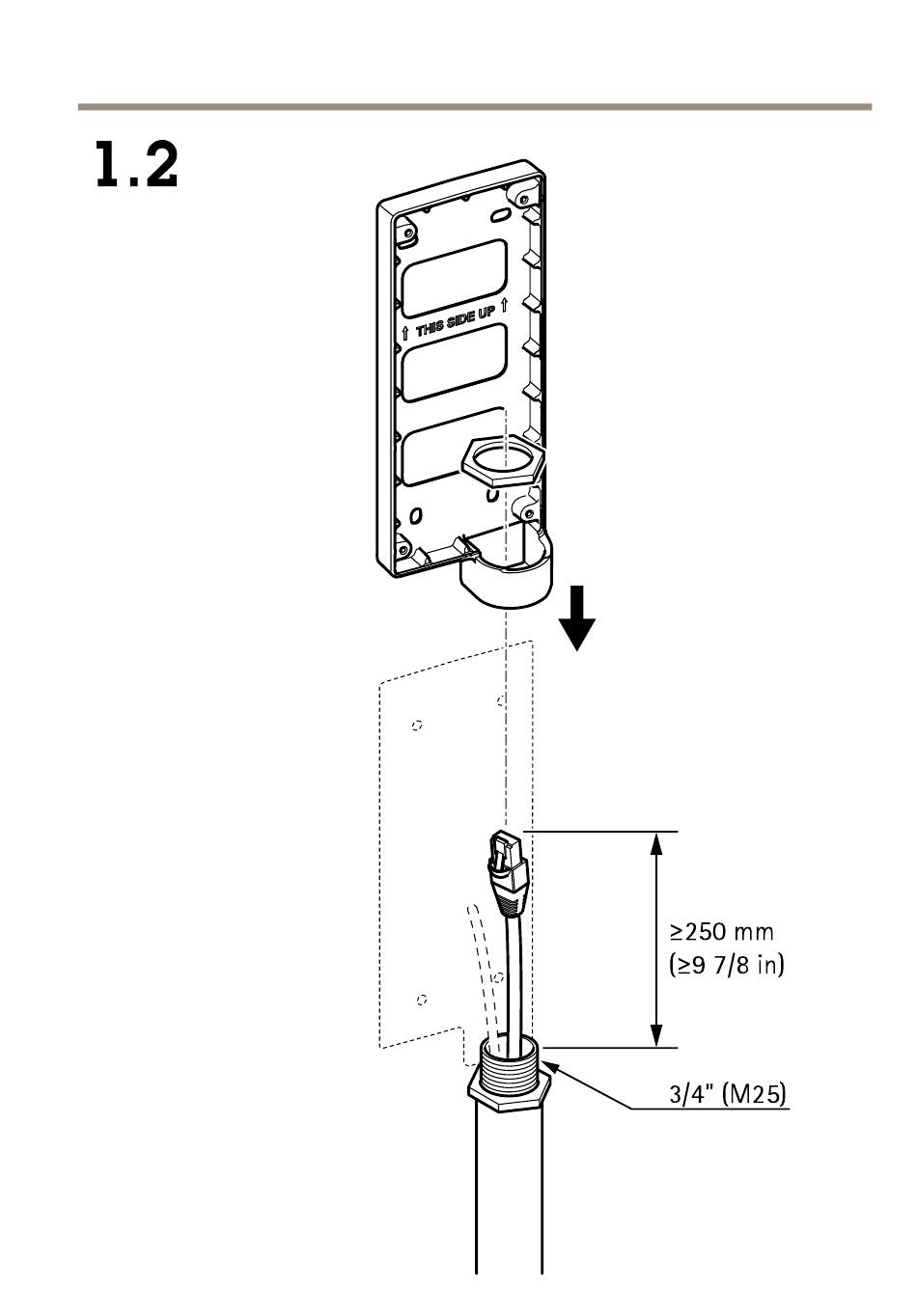 1.2

↑ THIS SIDE UP ↑

≥250 mm
(≥9 7/8 in)

3/4" (M25)