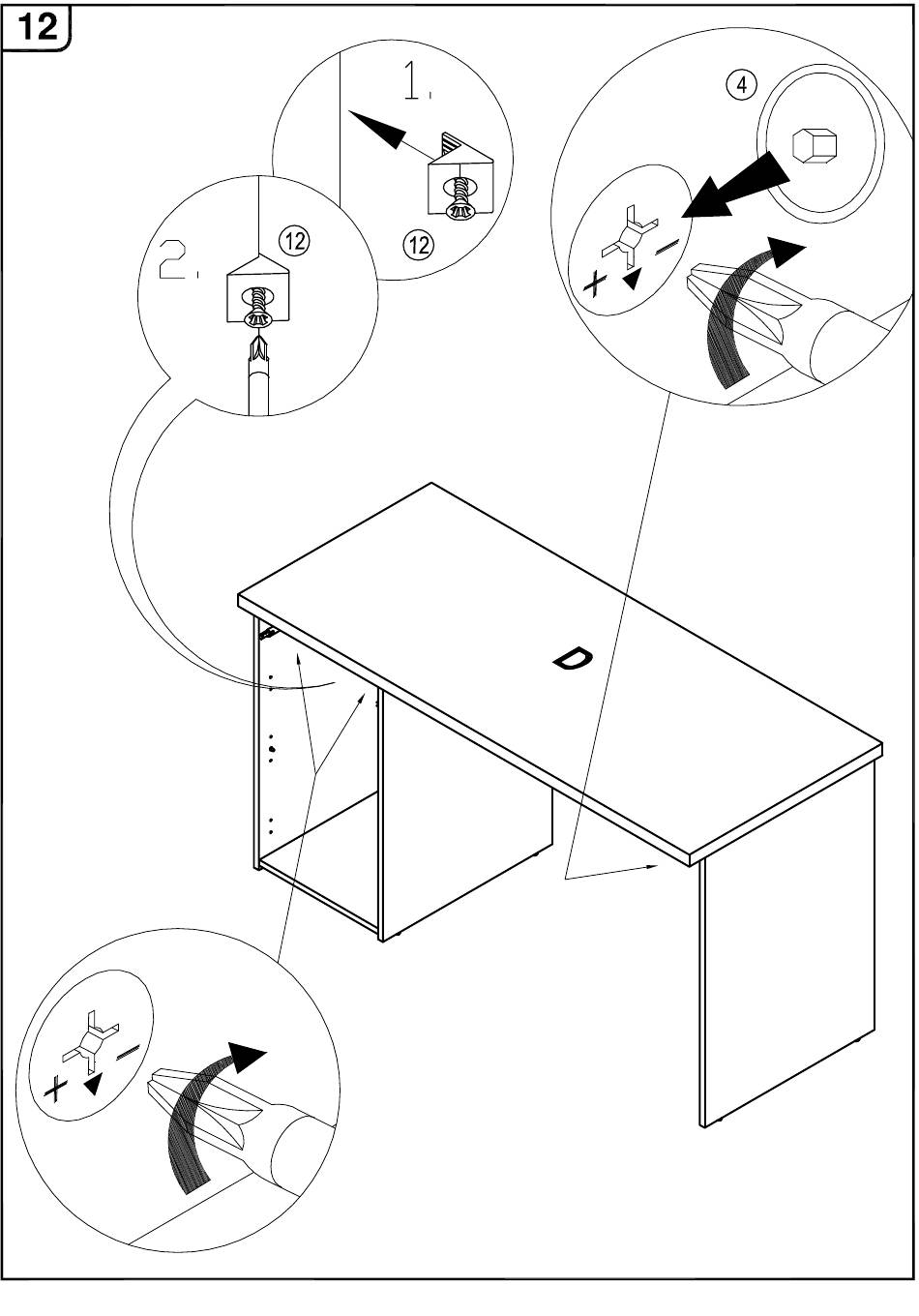 12

1.

12

2.

12

4

+ −

D

+ −