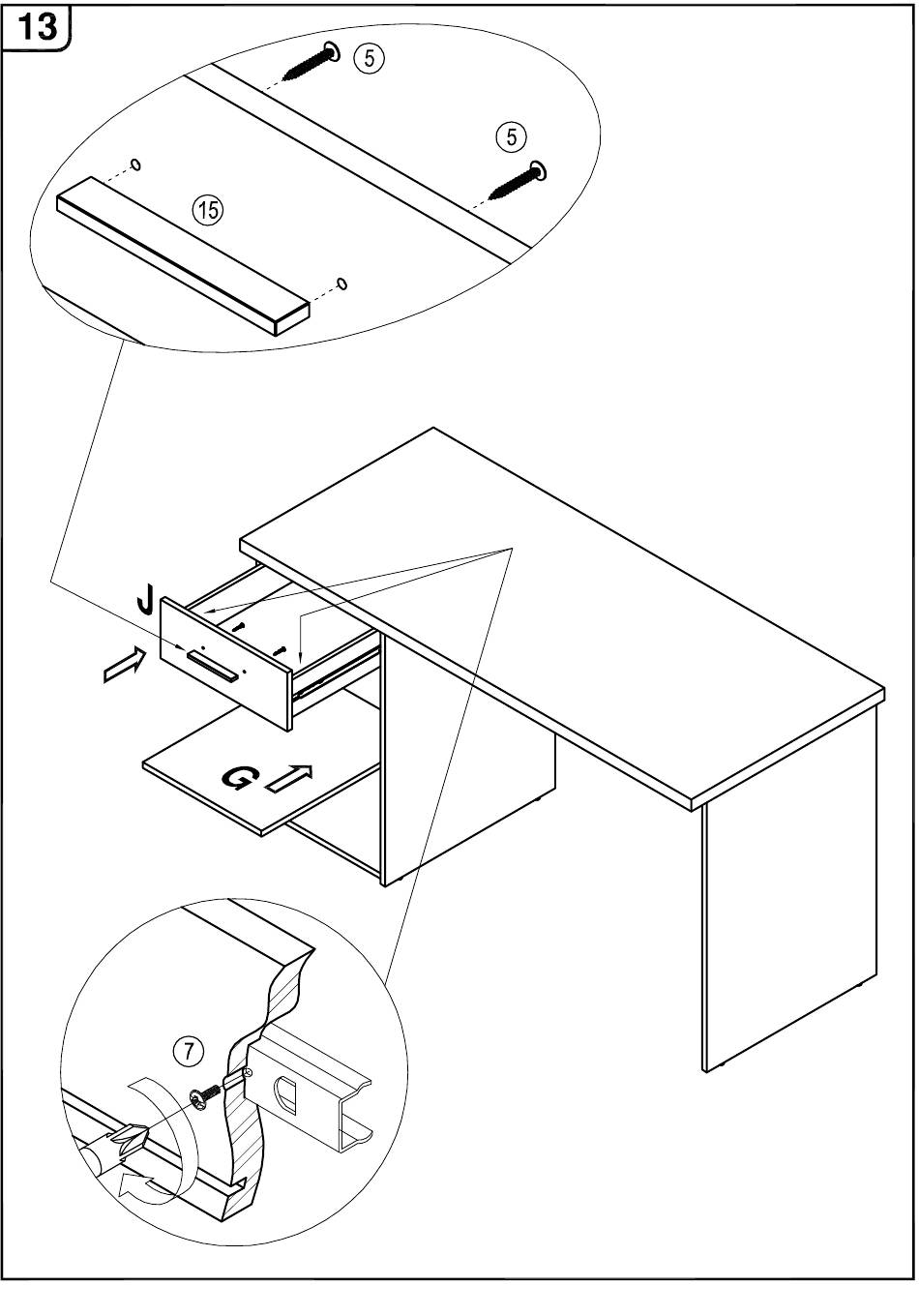 13

5

5

15

J

G

7