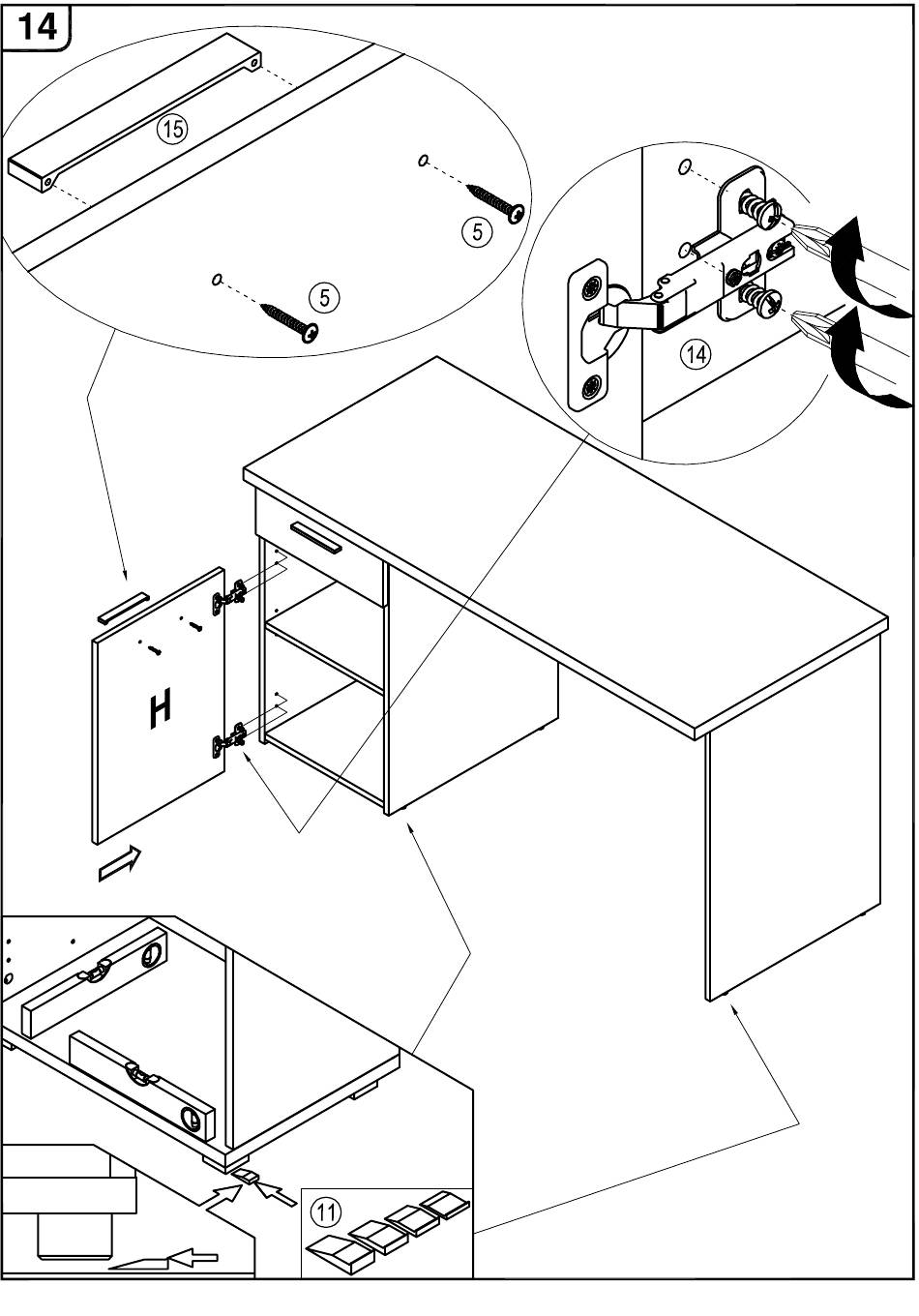 14

15

5

5

14

H

11