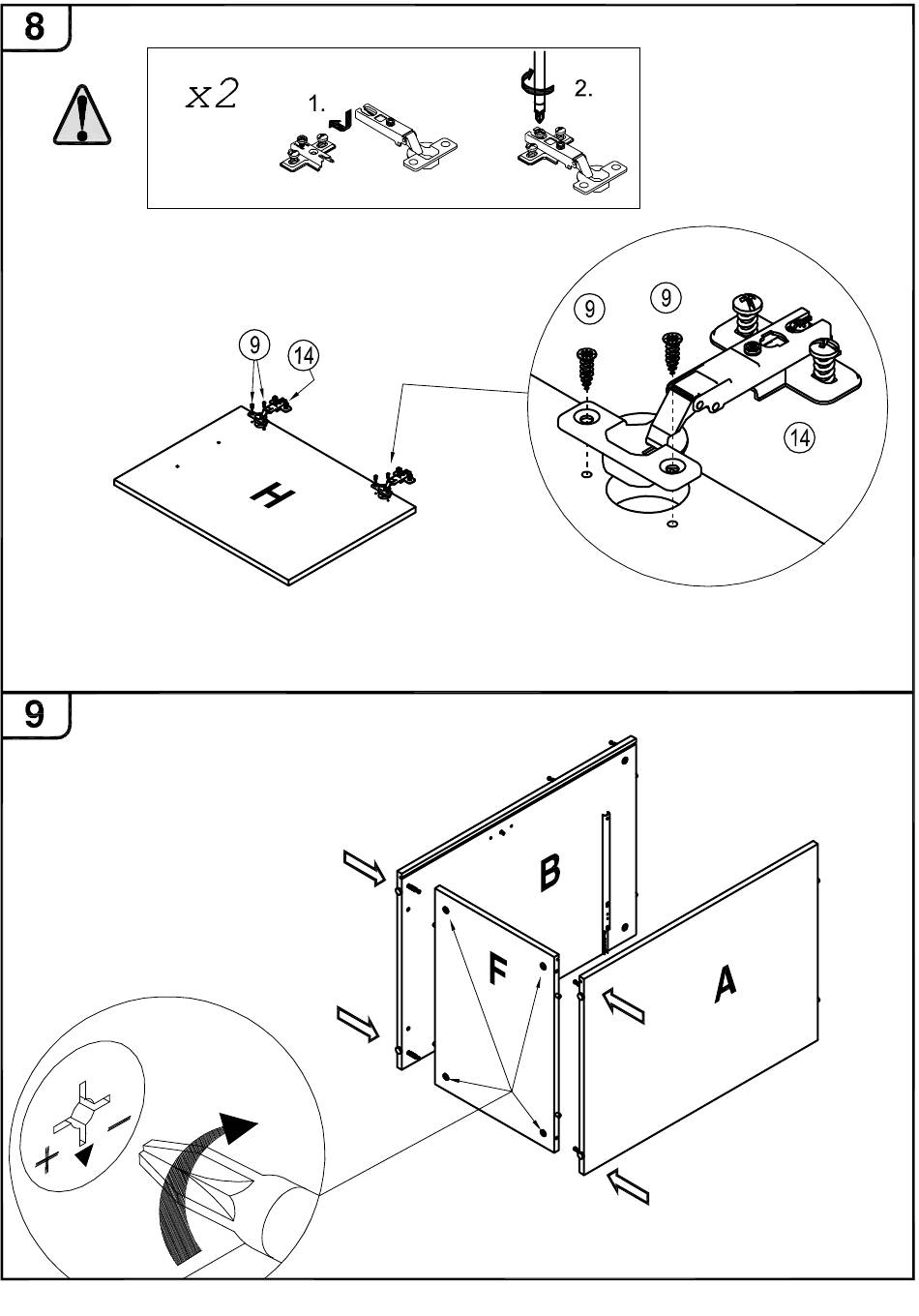 8

x2

1.

2.

9

14

H

9

9

14

9

B

F

A

+

−