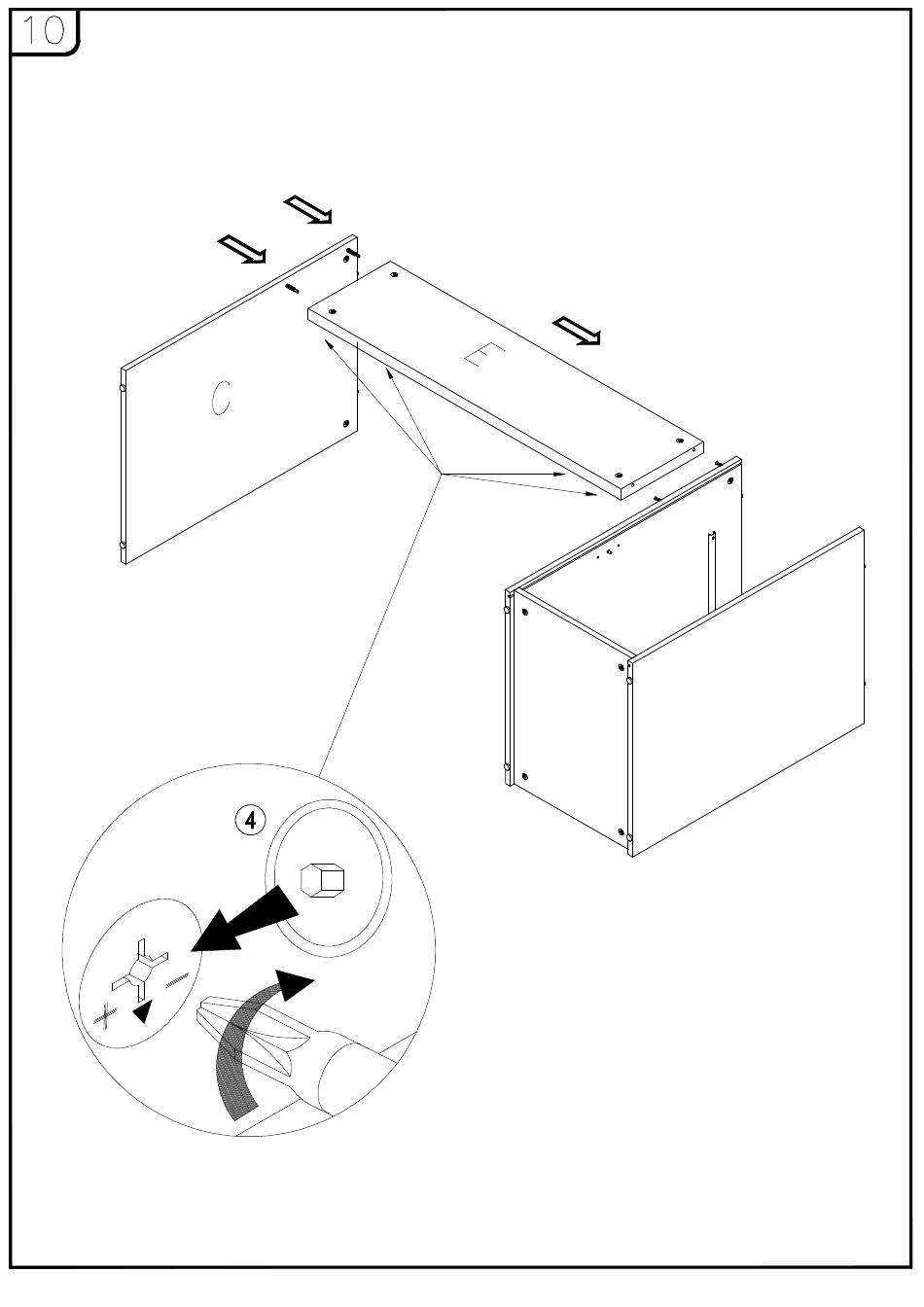 10

C

E

4