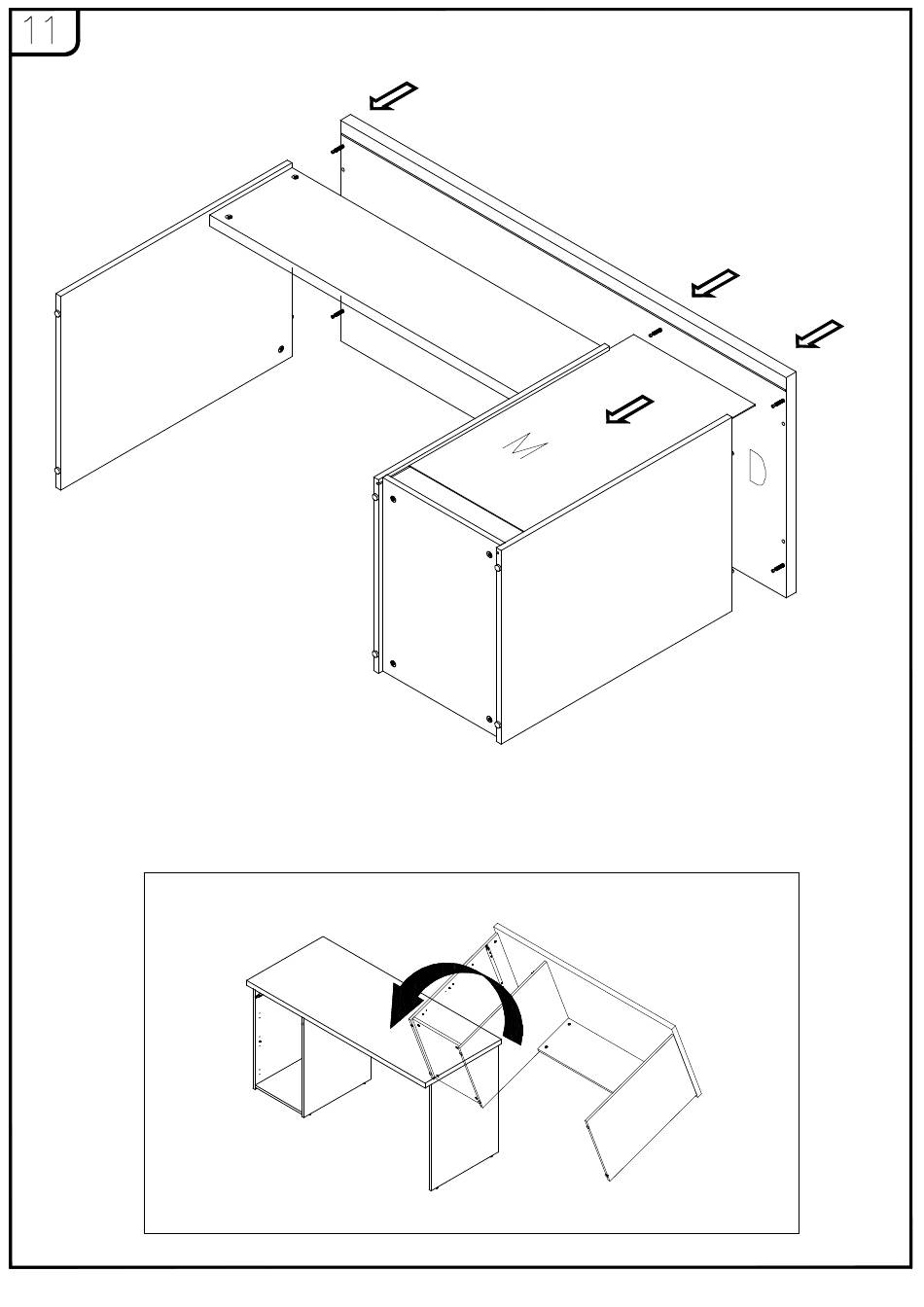 11

M

D