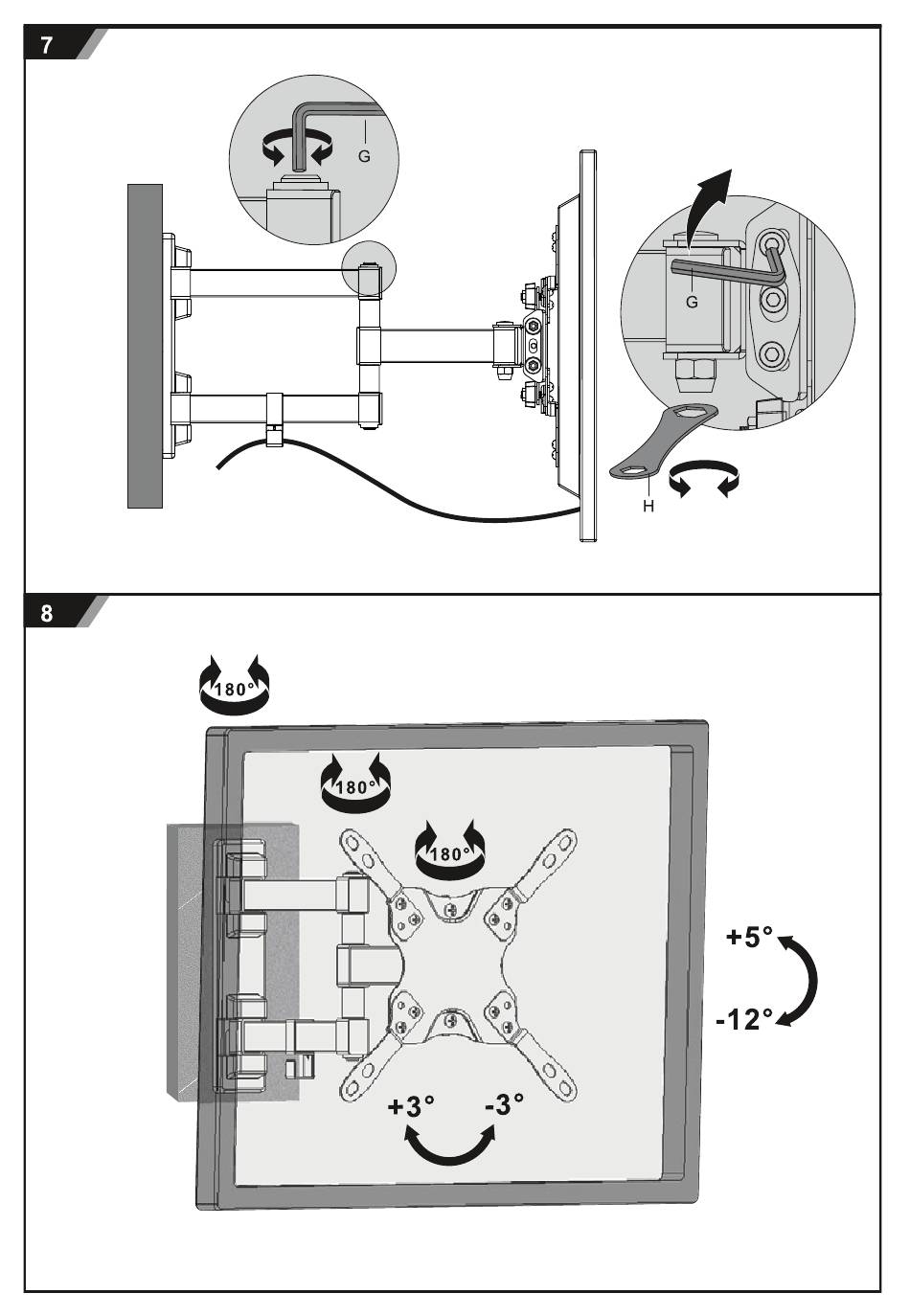 7

G

G

H

8

180°

180°

180°

+5°

-12°

+3°

-3°