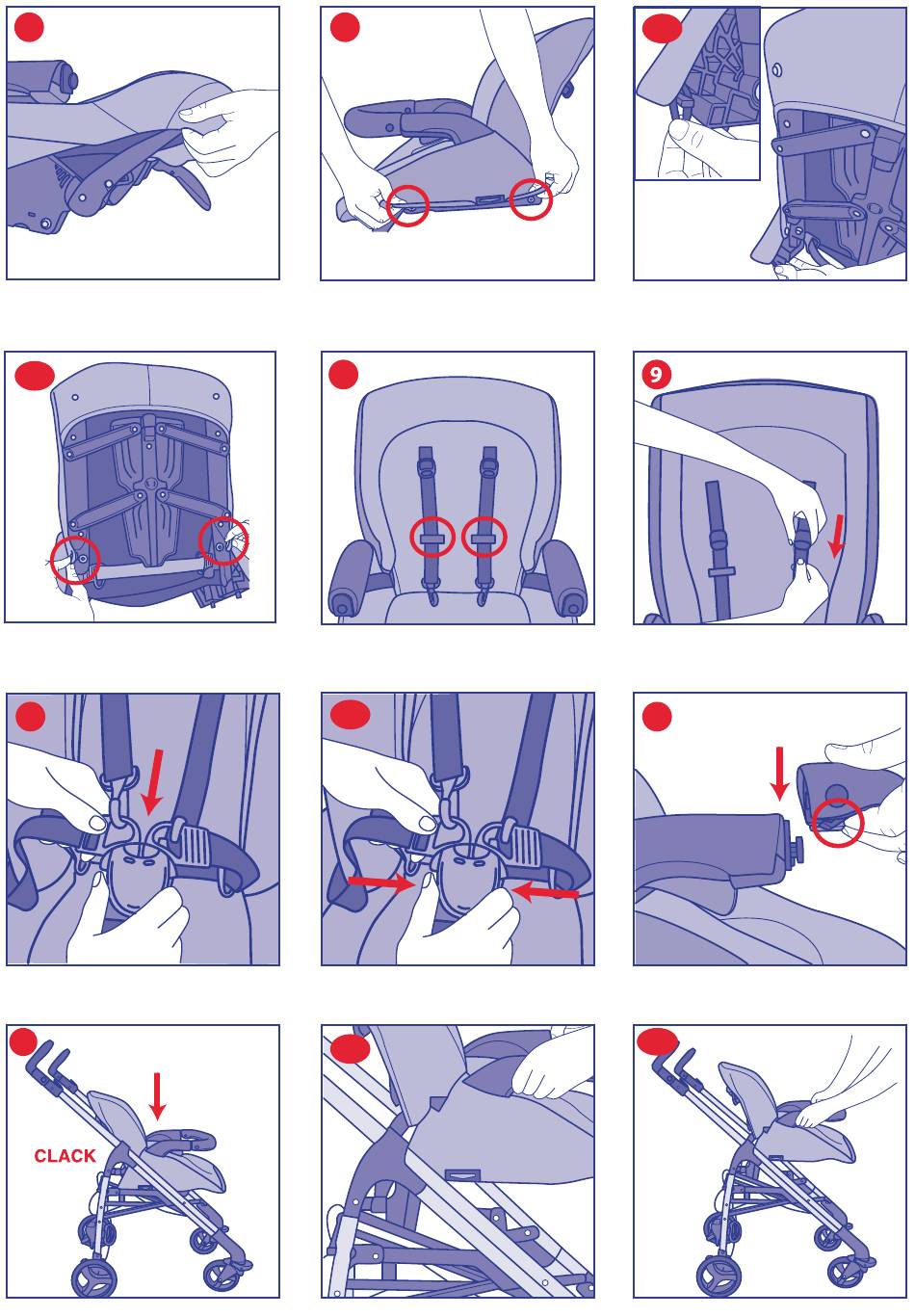 9

CLACK