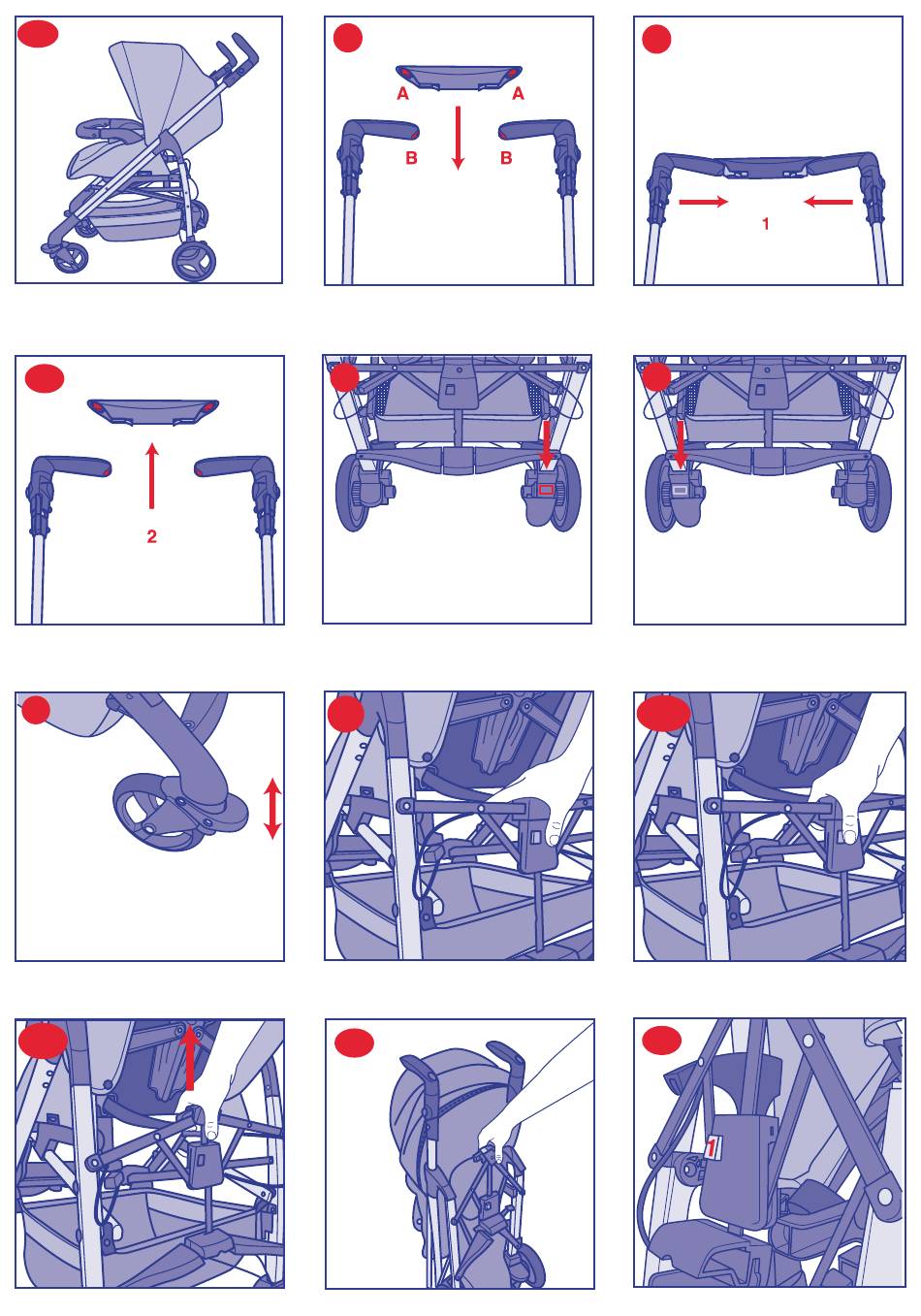 A A
B B

1

2

1