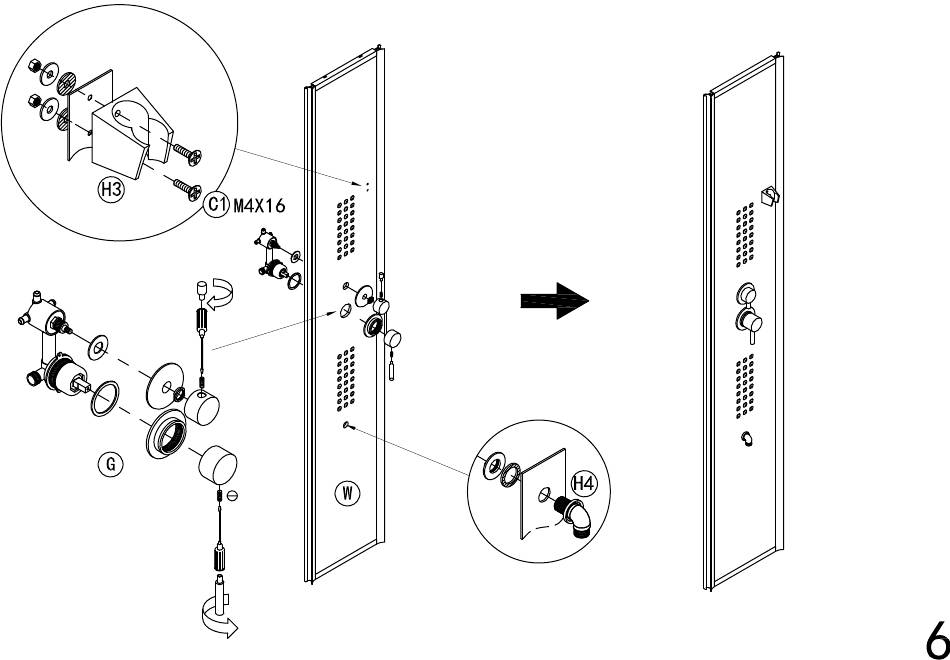 H3

C1 M4X16

G

W

H4

6