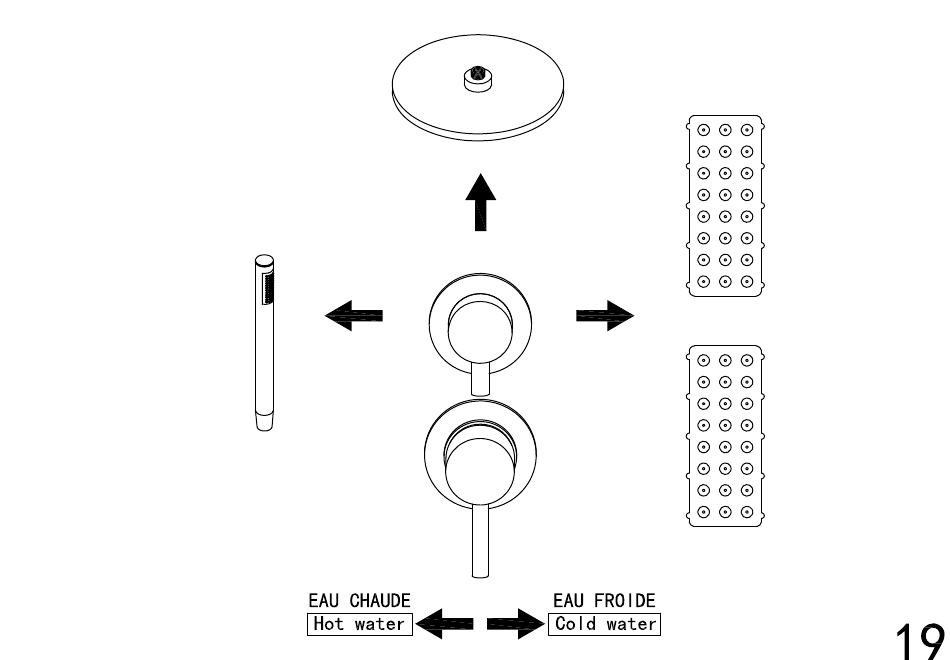 EAU CHAUDE
Hot water

EAU FROIDE
Cold water

19