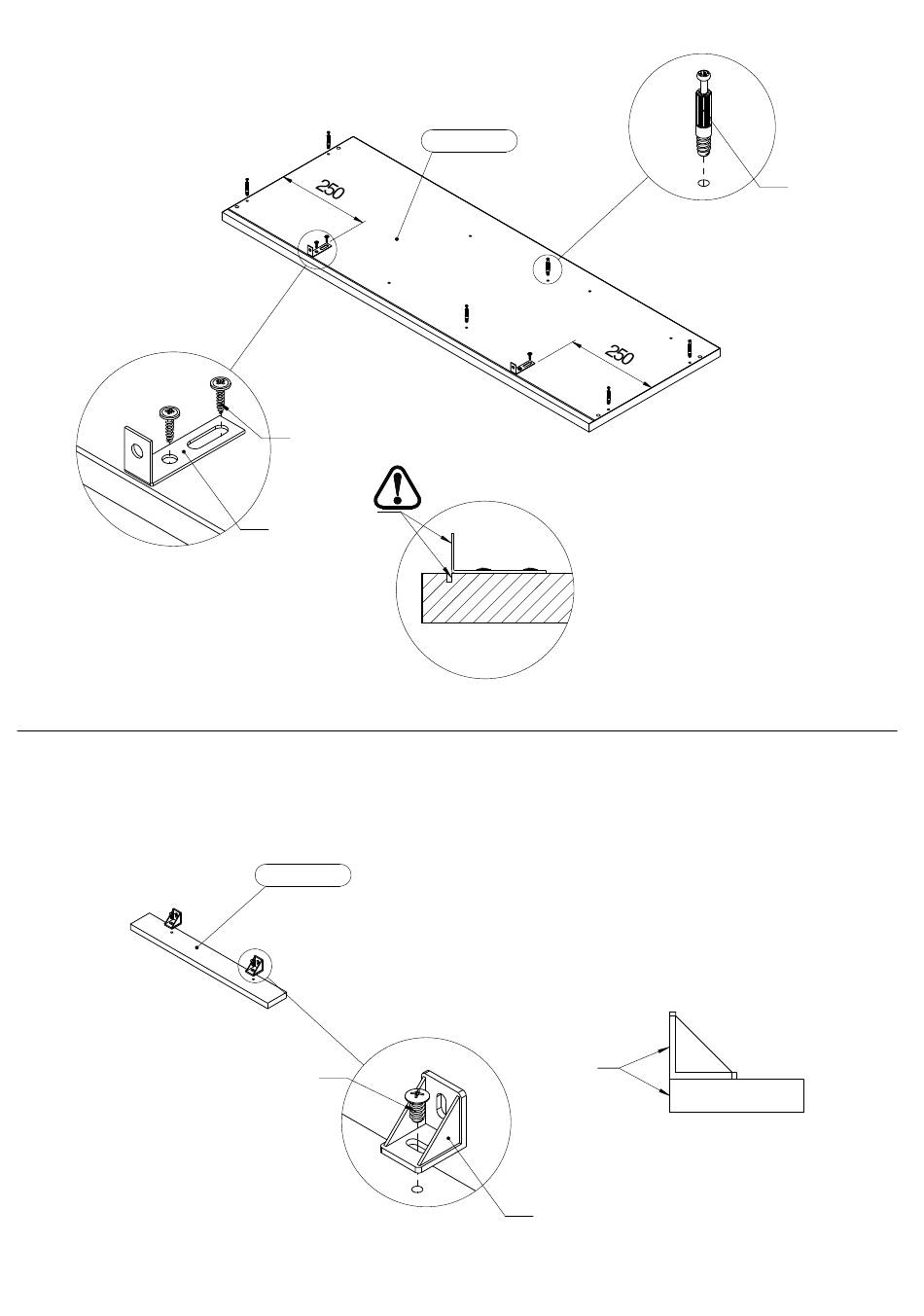 250

250