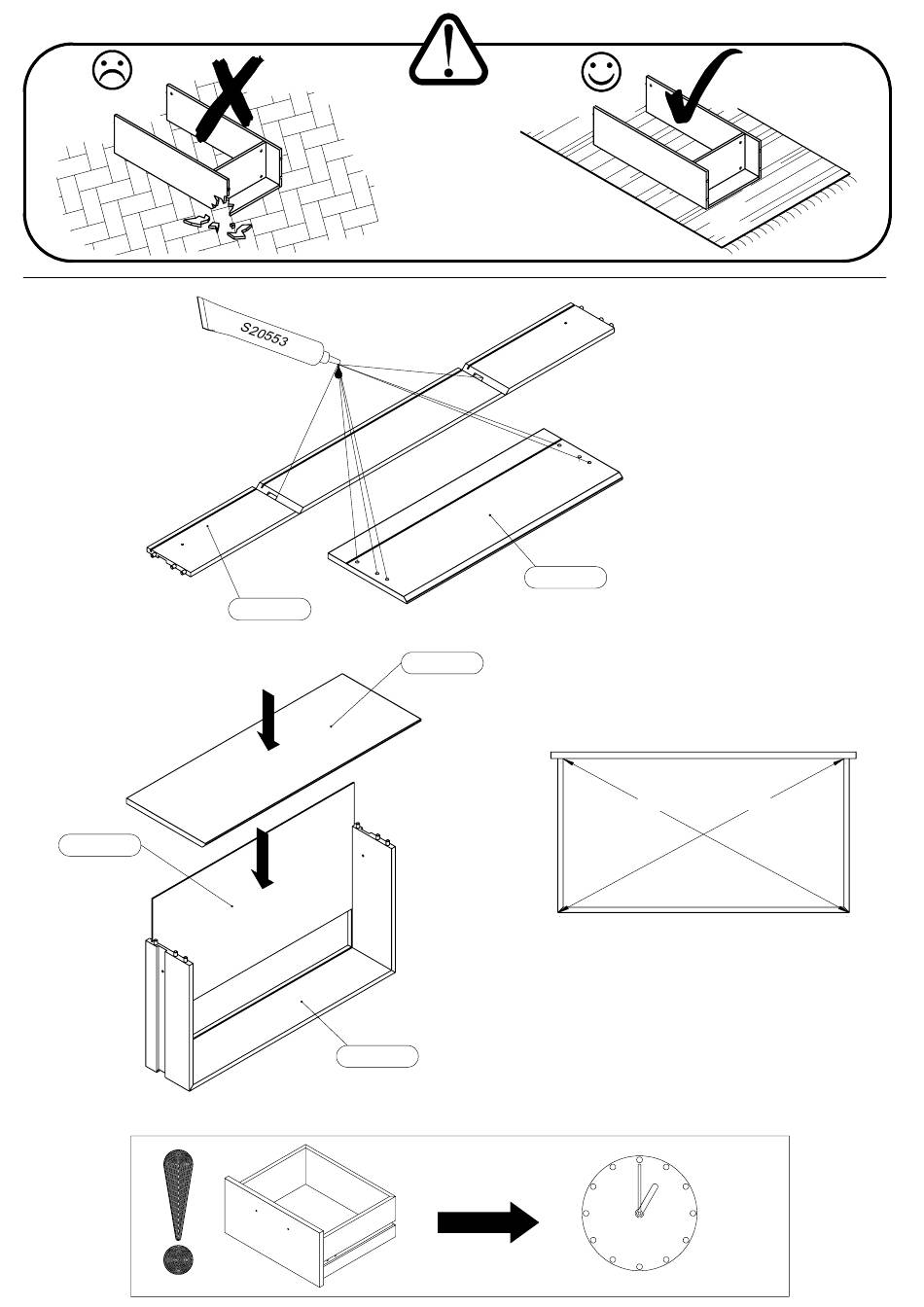 S20553