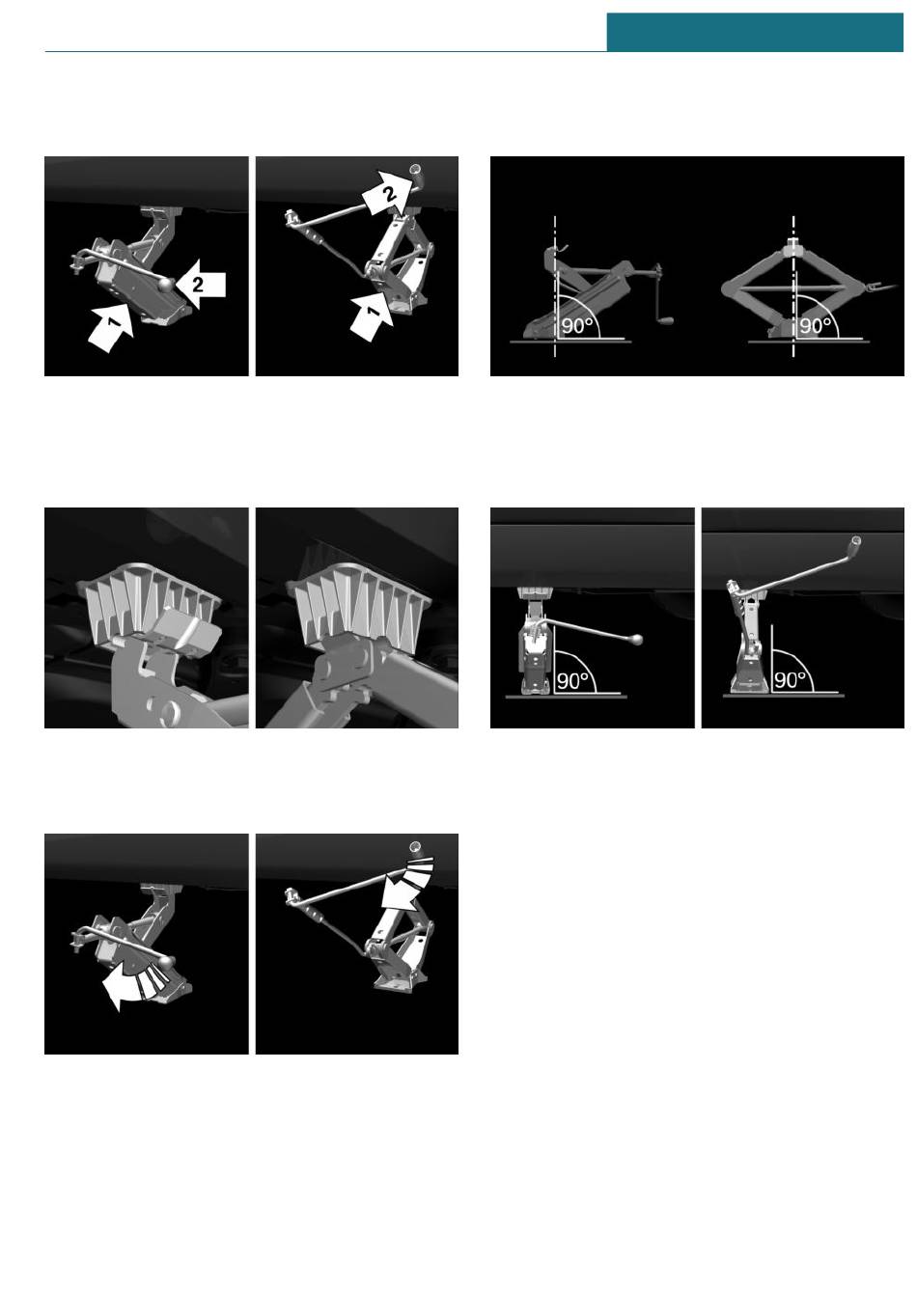 2
1
2
1
90°
90°
90°
90°