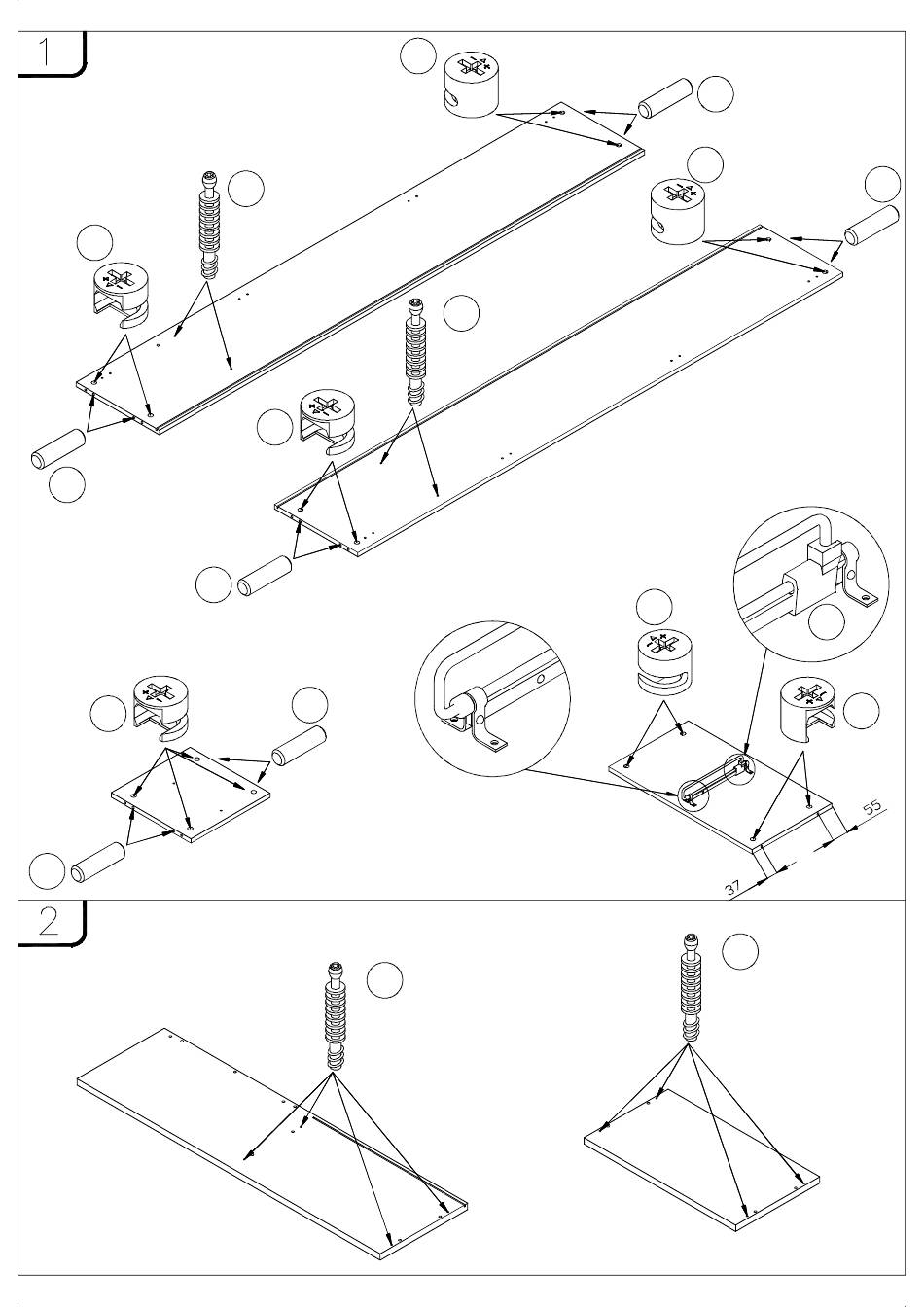 1

55

37

2