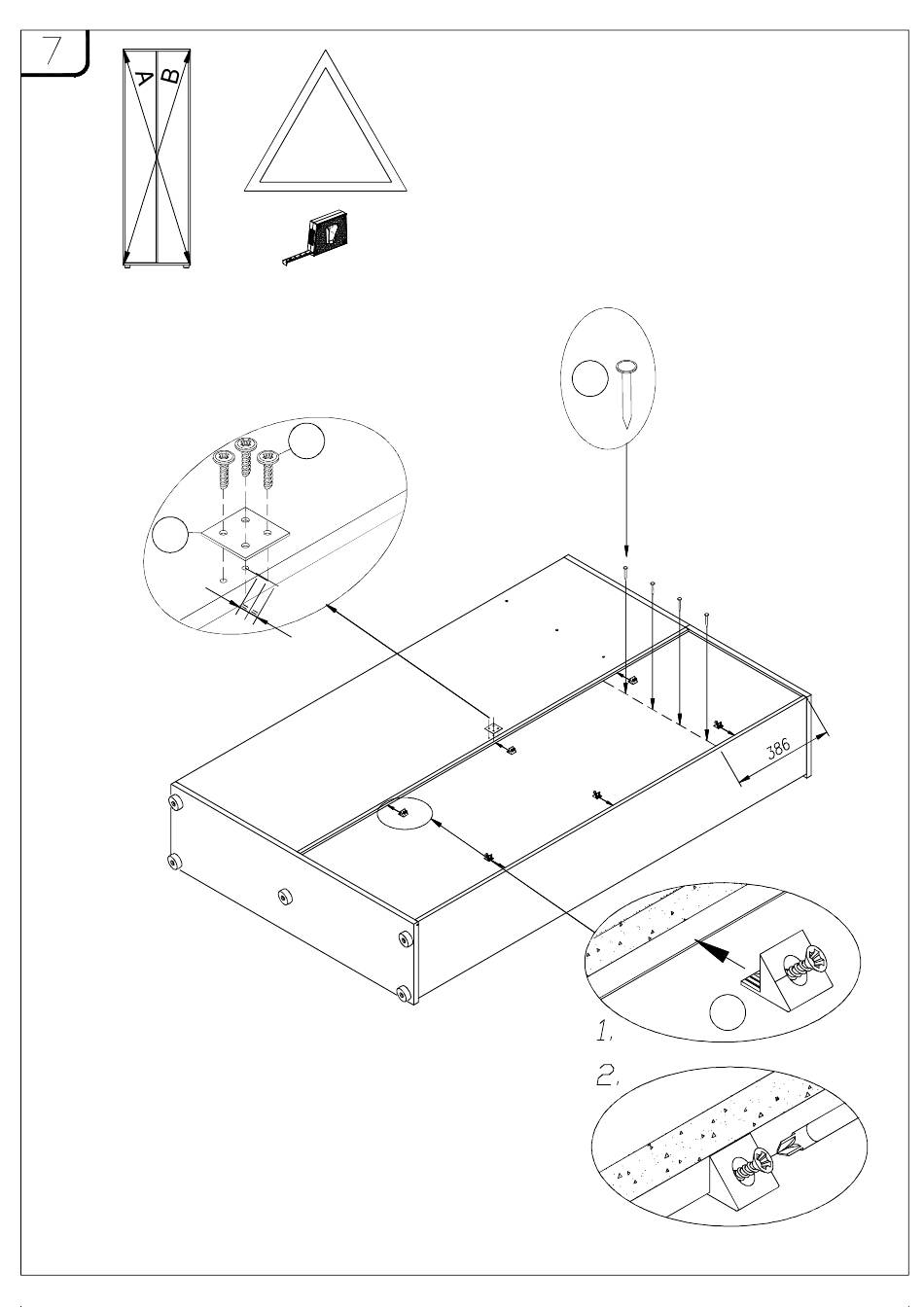 7

A B

386

1.

2.