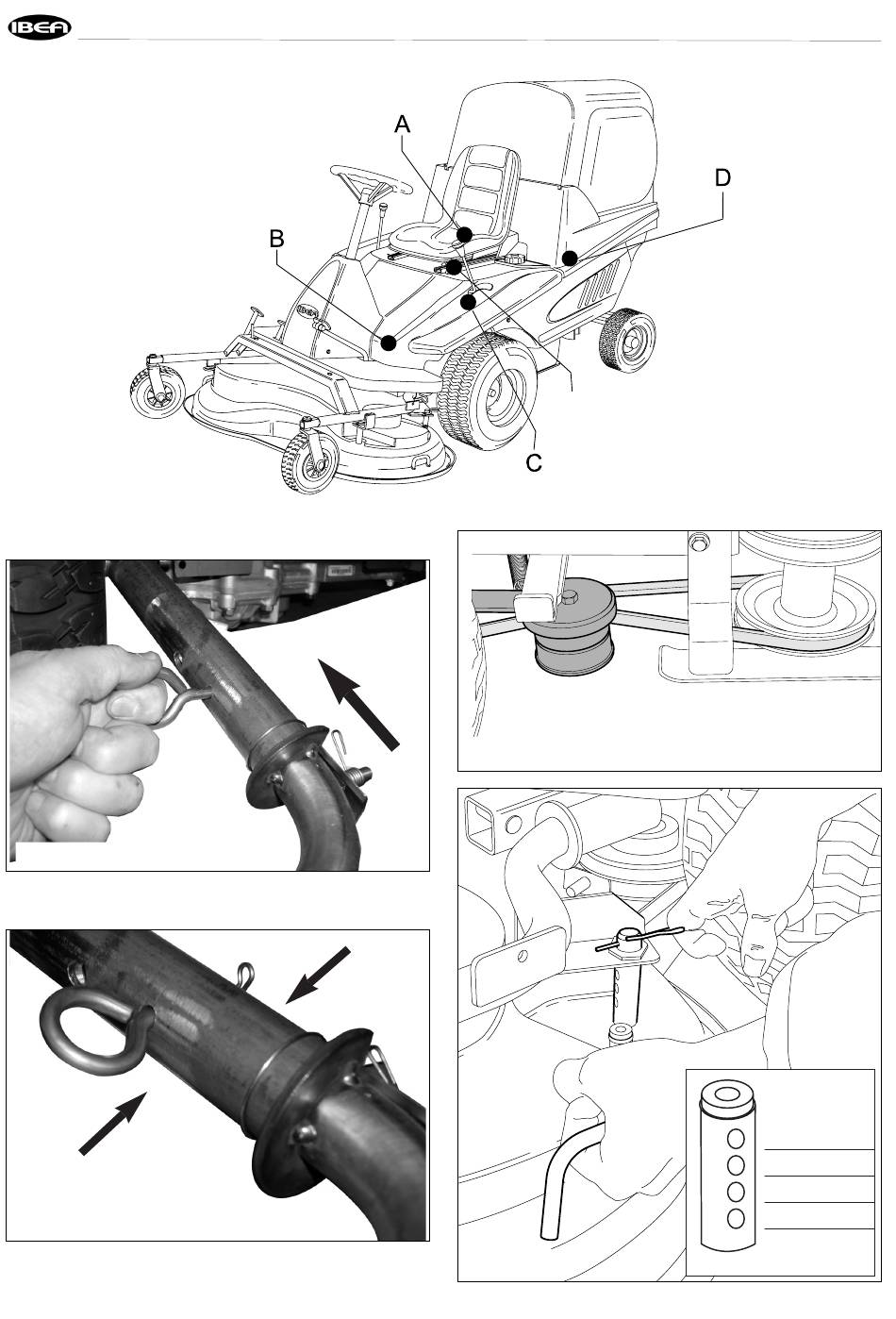 IBEA

A

D

B

C