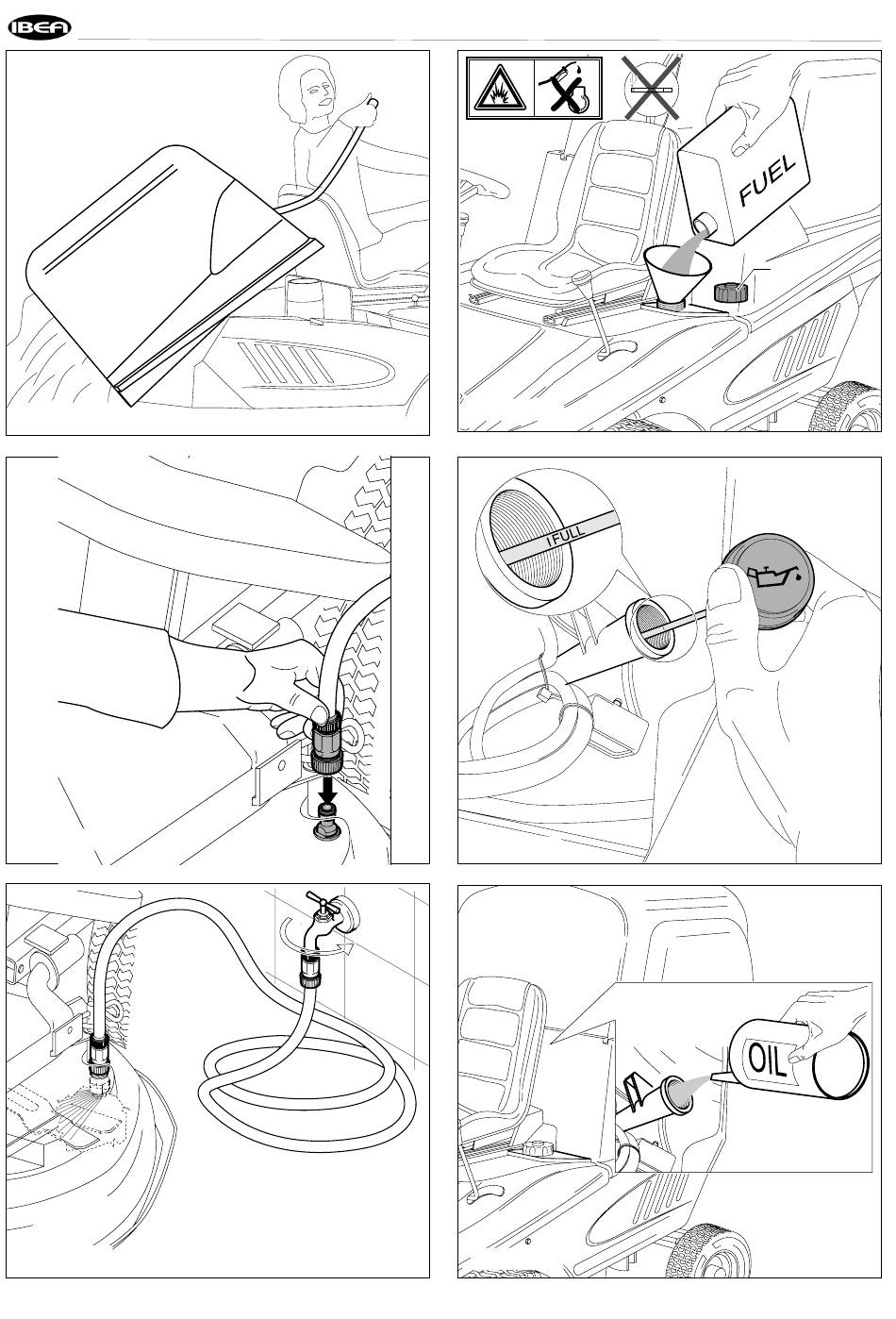 IBEA

FUEL

FULL

OIL