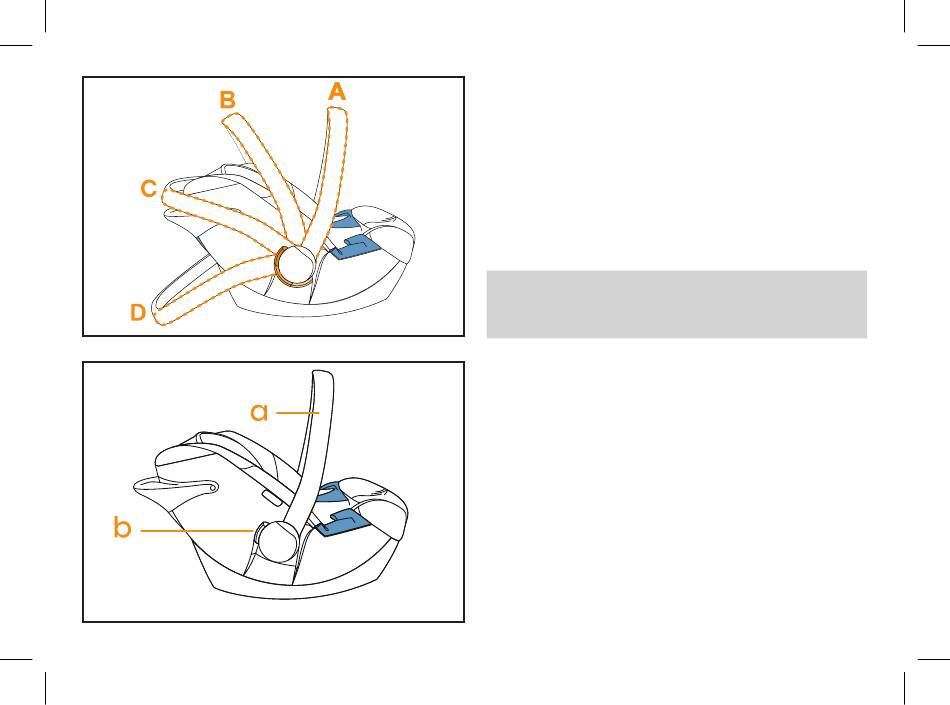 B
A
C
D

a
b